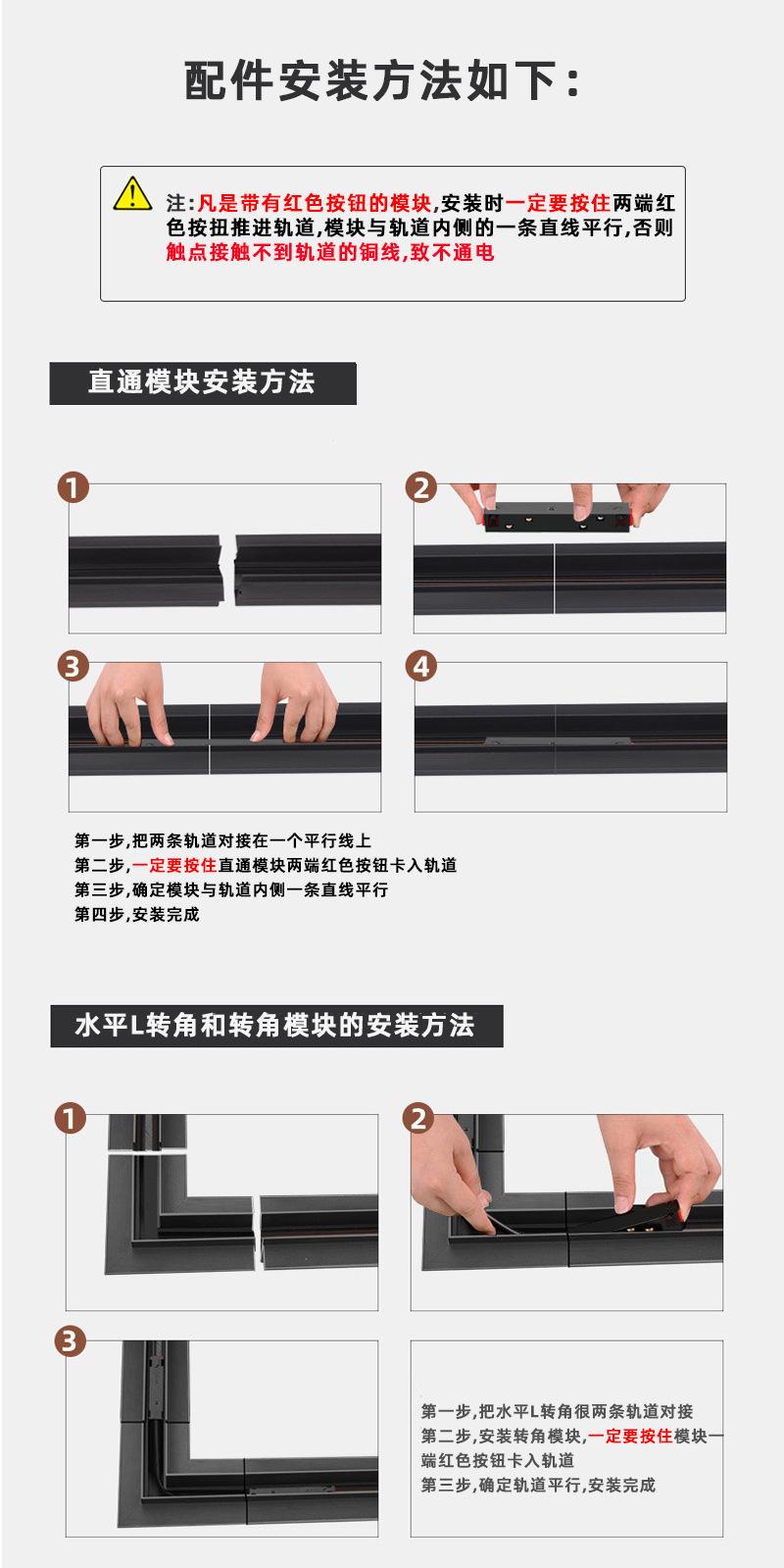 配件安装方法如下：

注：凡是带有红色按钮的模块，安装时一定要按住两端红色按扭推进轨道，模块与轨道内侧的一条直线平行，否则触点接触不到轨道的铜线，致不通电

直通模块安装方法

1

2

3

4

第一步，把两条轨道对接在一个平行线上
第二步，一定要按住直通模块两端红色按钮卡入轨道
第三步，确定模块与轨道内侧一条直线平行
第四步，安装完成

水平L转角和转角模块的安装方法

1

2

3

第一步，把水平L转角很两条轨道对接
第二步，安装转角模块，一定要按住模块一端红色按钮卡入轨道
第三步，确定轨道平行，安装完成