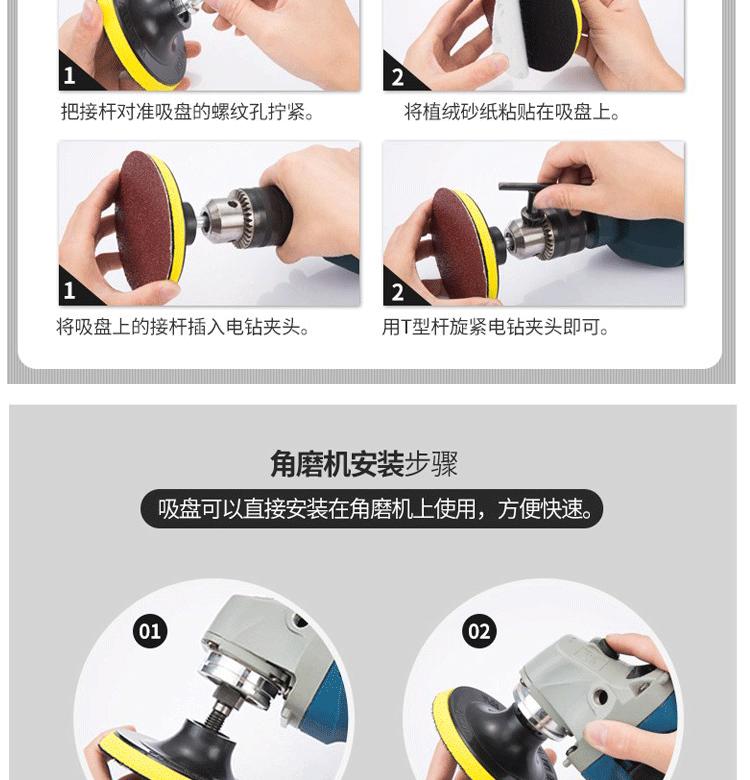 1

把接杆对准吸盘的螺纹孔拧紧。

2

将植绒砂纸粘贴在吸盘上。

1

将吸盘上的接杆插入电钻夹头。

2

用T型杆旋紧电钻夹头即可。

角磨机安装步骤

吸盘可以直接安装在角磨机上使用，方便快速。

01

02