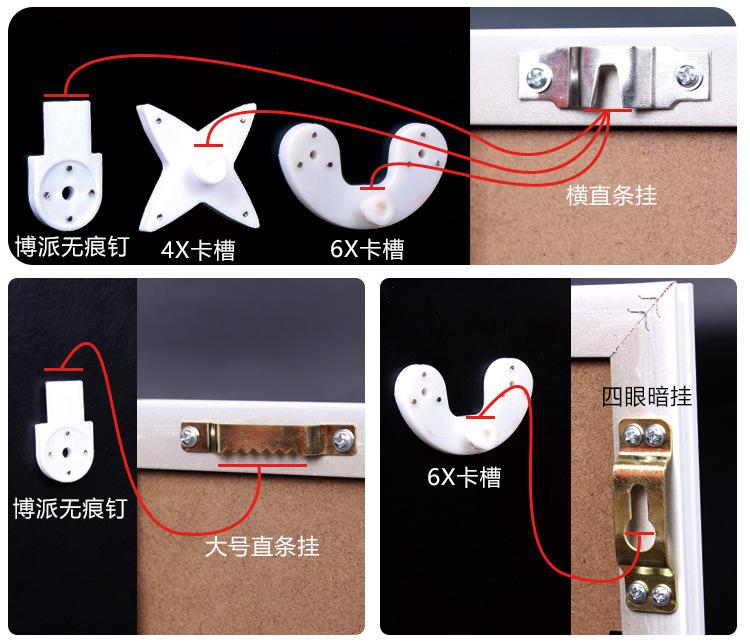 博派无痕钉

4X卡槽

6X卡槽

横直条挂

博派无痕钉

大号直条挂

6X卡槽

四眼暗挂