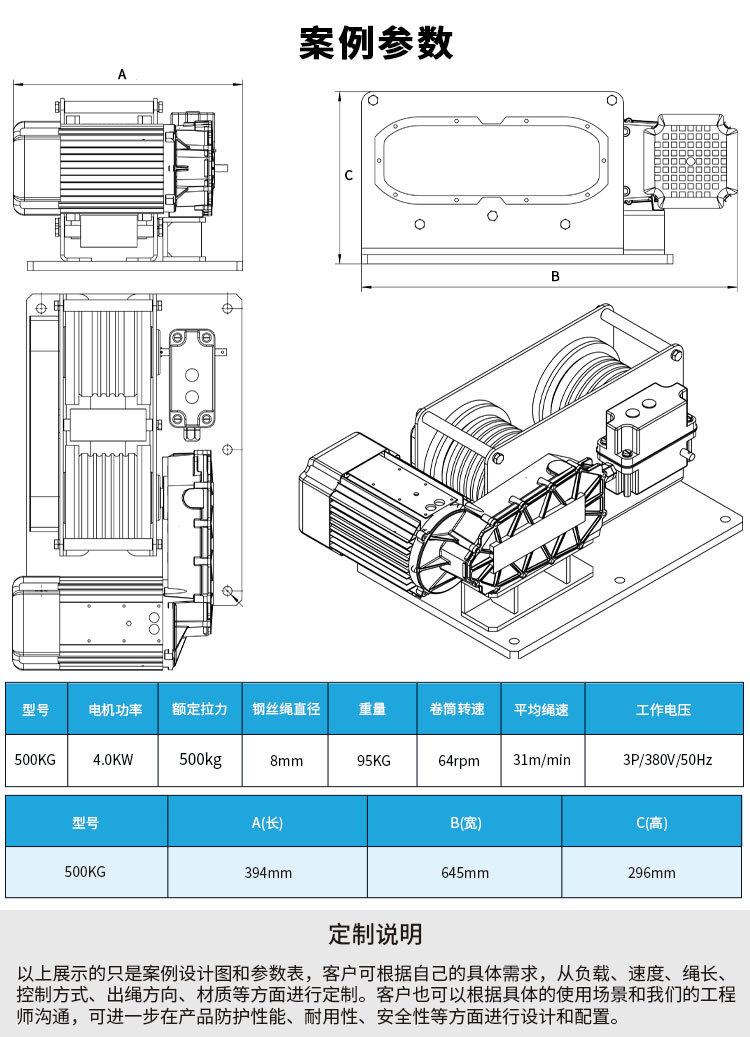 案例参数

A

C

B

| 型号 | 电机功率 | 额定拉力 | 钢丝绳直径 | 重量 | 卷筒转速 | 平均绳速 | 工作电压 |
|---|---|---|---|---|---|---|---|
| 500KG | 4.0KW | 500kg | 8mm | 95KG | 64rpm | 31m/min | 3P/380V/50Hz |

| 型号 | A(长) | B(宽) | C(高) |
|---|---|---|---|
| 500KG | 394mm | 645mm | 296mm |

定制说明

以上展示的只是案例设计图和参数表，客户可根据自己的具体需求，从负载、速度、绳长、控制方式、出绳方向、材质等方面进行定制。客户也可以根据具体的使用场景和我们的工程师沟通，可进一步在产品防护性能、耐用性、安全性等方面进行设计和配置。