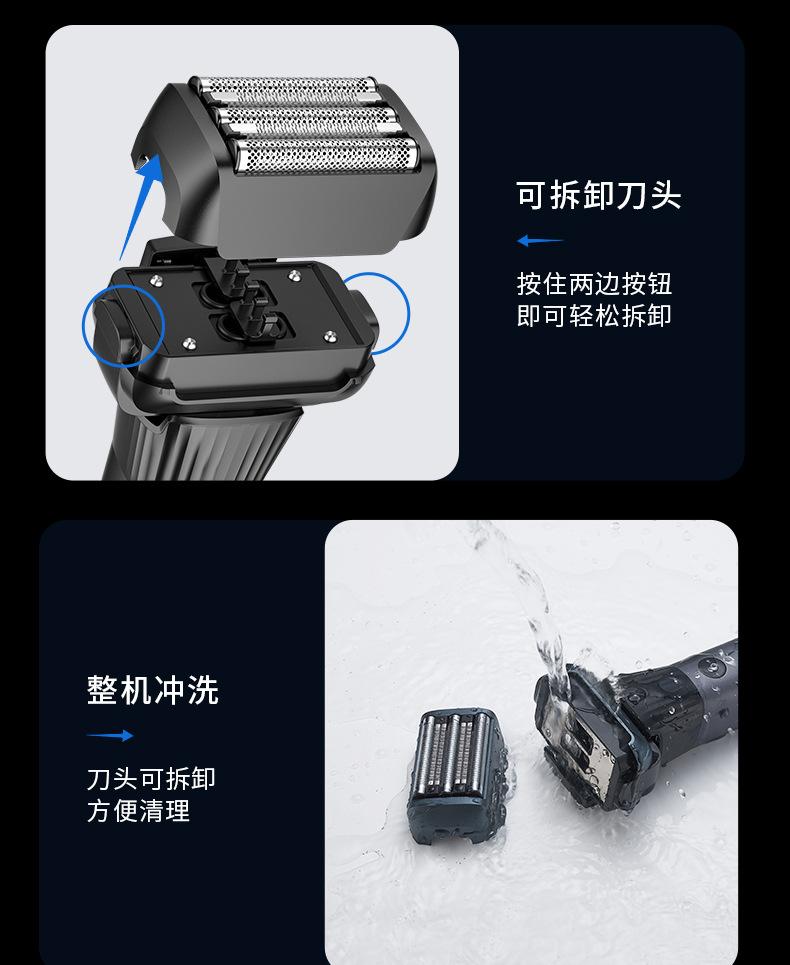 可拆卸刀头

按住两边按钮
即可轻松拆卸

整机冲洗

刀头可拆卸
方便清理