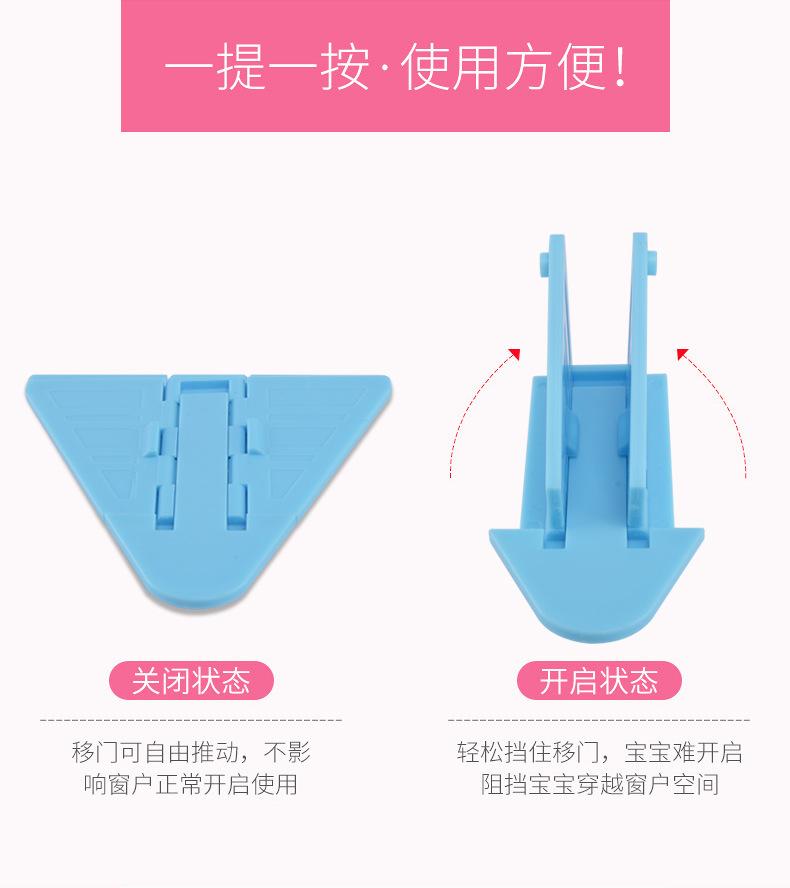 一提一按·使用方便！

关闭状态

移门可自由推动，不影响窗户正常开启使用

开启状态

轻松挡住移门，宝宝难开启
阻挡宝宝穿越窗户空间