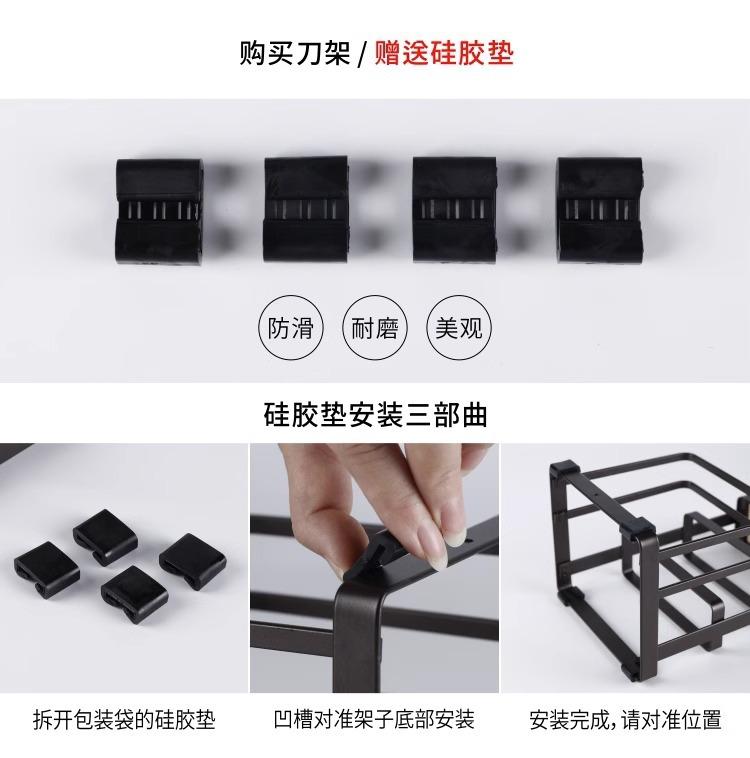 购买刀架 / 赠送硅胶垫

防滑 耐磨 美观

硅胶垫安装三部曲

拆开包装袋的硅胶垫

凹槽对准架子底部安装

安装完成，请对准位置