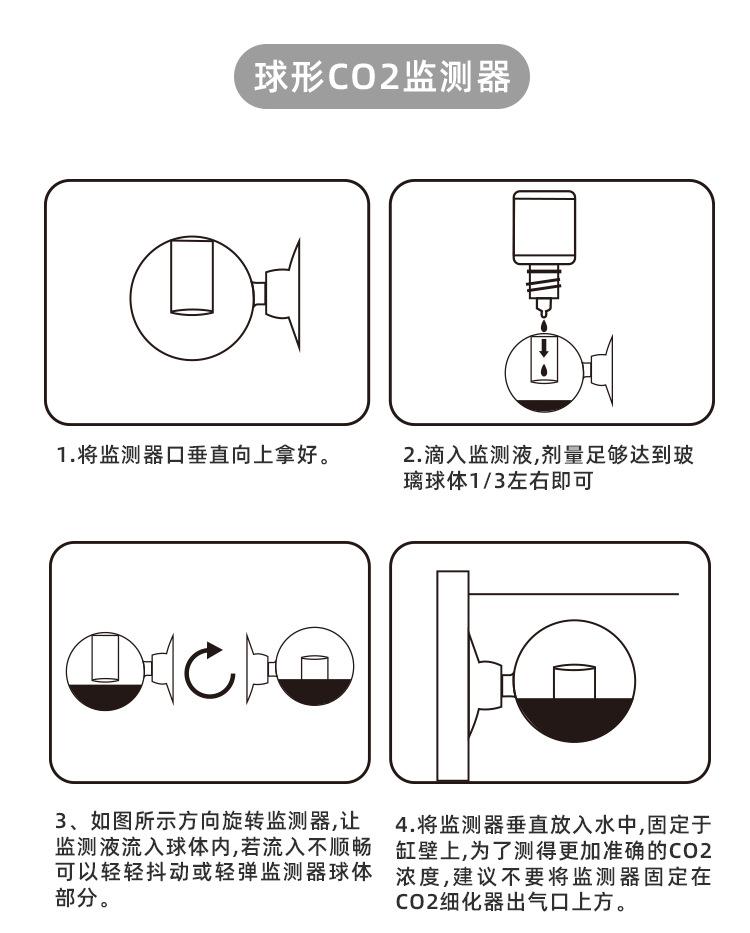 球形CO2监测器

1.将监测器口垂直向上拿好。

2.滴入监测液,剂量足够达到玻璃球体1/3左右即可

3、如图所示方向旋转监测器,让监测液流入球体内,若流入不顺畅可以轻轻抖动或轻弹监测器球体部分。

4.将监测器垂直放入水中,固定于缸壁上,为了测得更加准确的CO2浓度,建议不要将监测器固定在CO2细化器出气口上方。