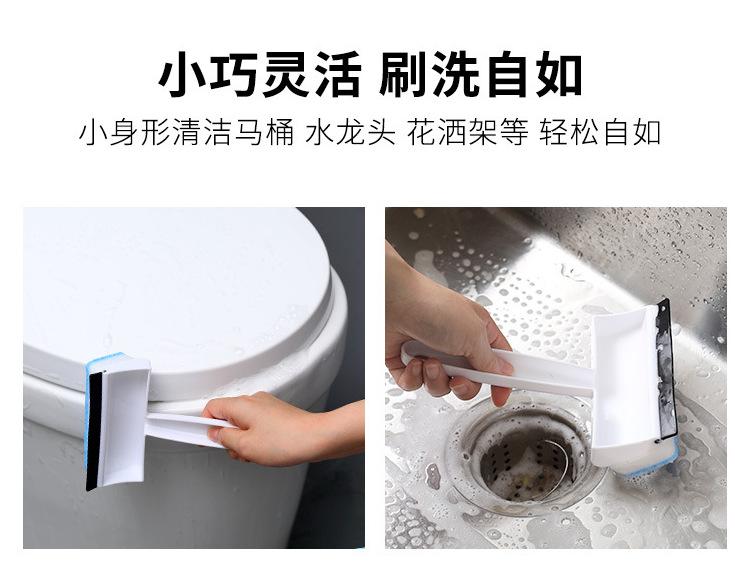 小巧灵活 刷洗自如

小身形清洁马桶 水龙头 花洒架等 轻松自如