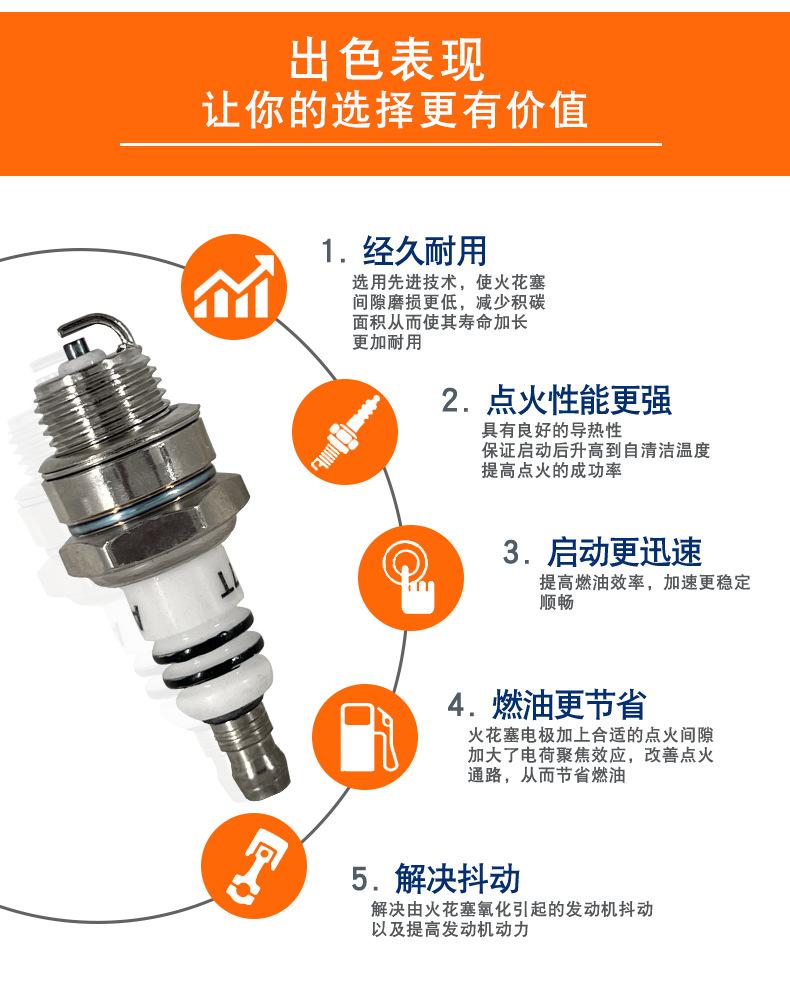 出色表现
让你的选择更有价值

1. 经久耐用
选用先进技术，使火花塞间隙磨损更低，减少积碳面积从而使其寿命加长更加耐用

2. 点火性能更强
具有良好的导热性
保证启动后升高到自清洁温度
提高点火的成功率

3. 启动更迅速
提高燃油效率，加速更稳定顺畅

4. 燃油更节省
火花塞电极加上合适的点火间隙加大了电荷聚焦效应，改善点火通路，从而节省燃油

5. 解决抖动
解决由火花塞氧化引起的发动机抖动以及提高发动机动力