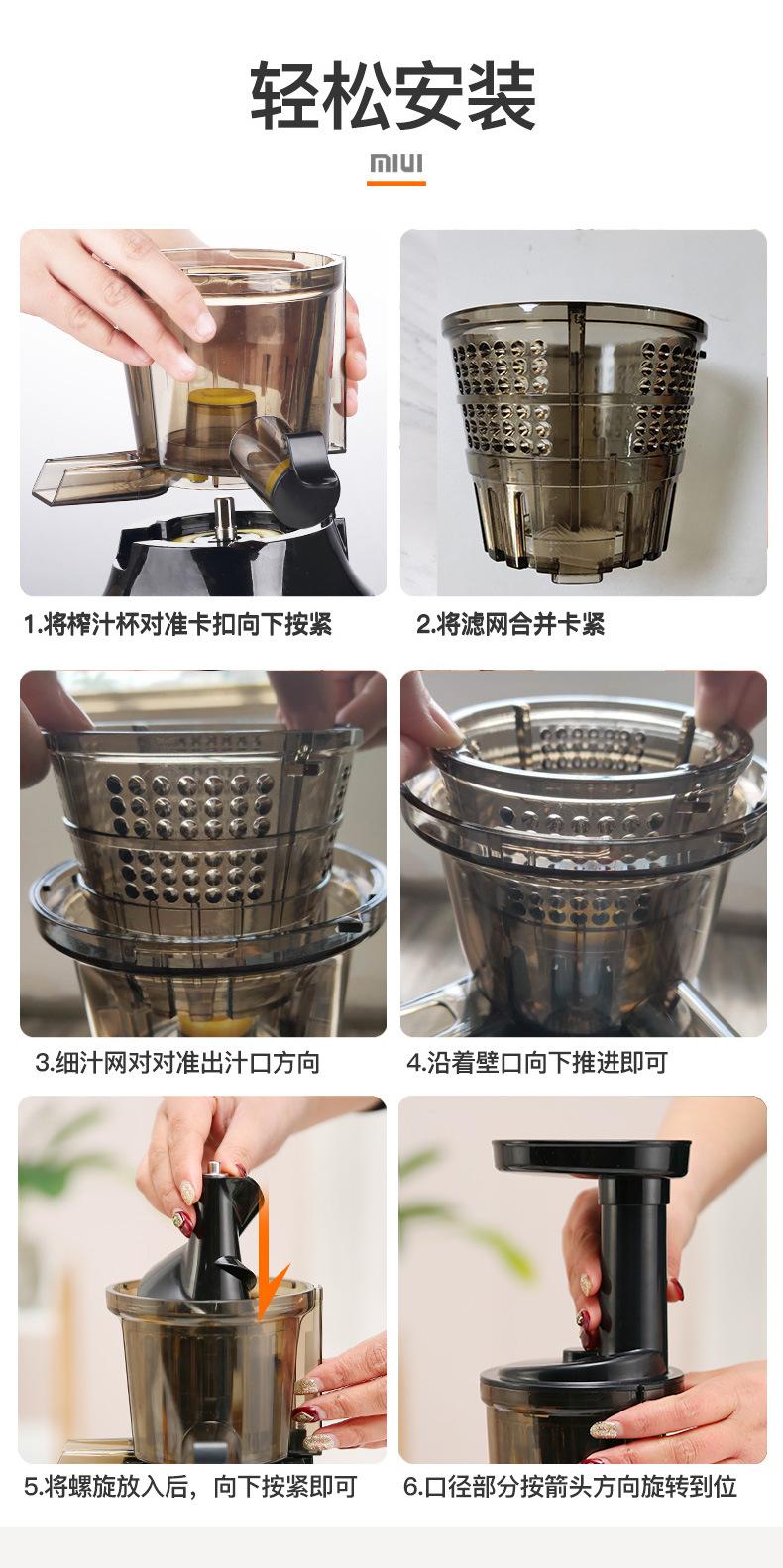 轻松安装

MIUI

1.将榨汁杯对准卡扣向下按紧

2.将滤网合并卡紧

3.细汁网对对准出汁口方向

4.沿着壁口向下推进即可

5.将螺旋放入后，向下按紧即可

6.口径部分按箭头方向旋转到位