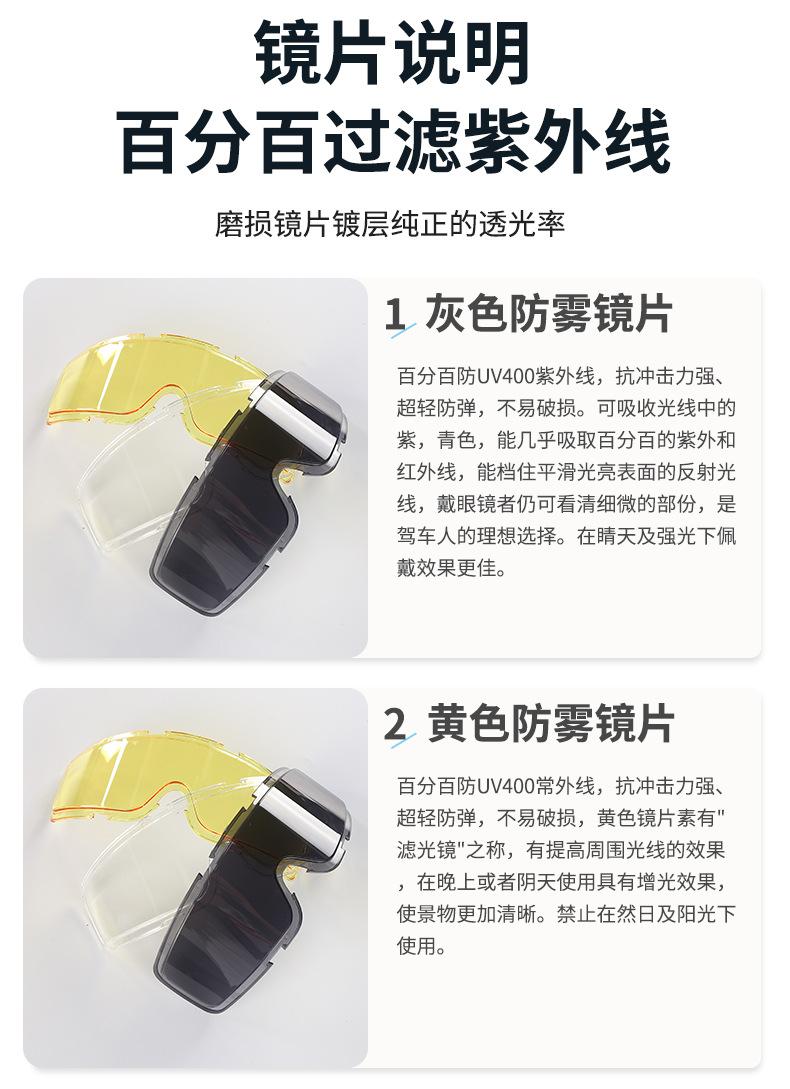 镜片说明
百分百过滤紫外线

磨损镜片镀层纯正的透光率

1 灰色防雾镜片

百分百防UV400紫外线，抗冲击力强、超轻防弹，不易破损。可吸收光线中的紫，青色，能几乎吸取百分百的紫外和红外线，能档住平滑光亮表面的反射光线，戴眼镜者仍可看清细微的部份，是驾车人的理想选择。在晴天及强光下佩戴效果更佳。

2 黄色防雾镜片

百分百防UV400常外线，抗冲击力强、超轻防弹，不易破损，黄色镜片素有"滤光镜"之称，有提高周围光线的效果，在晚上或者阴天使用具有增光效果，使景物更加清晰。禁止在然日及阳光下使用。