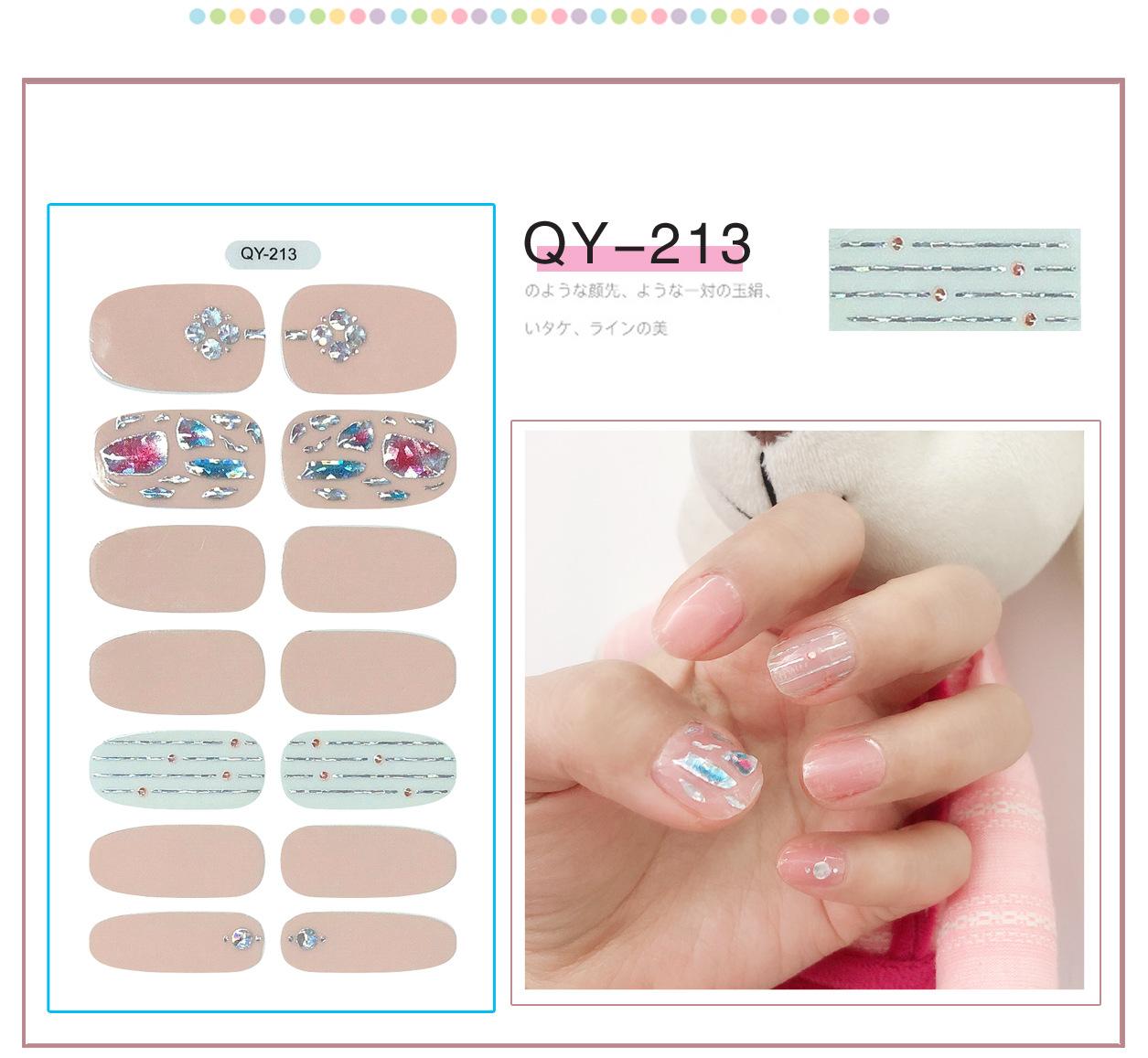 QY-213

QY–213

のような顔先、ような一対の玉絹、

いタケ、ラインの美