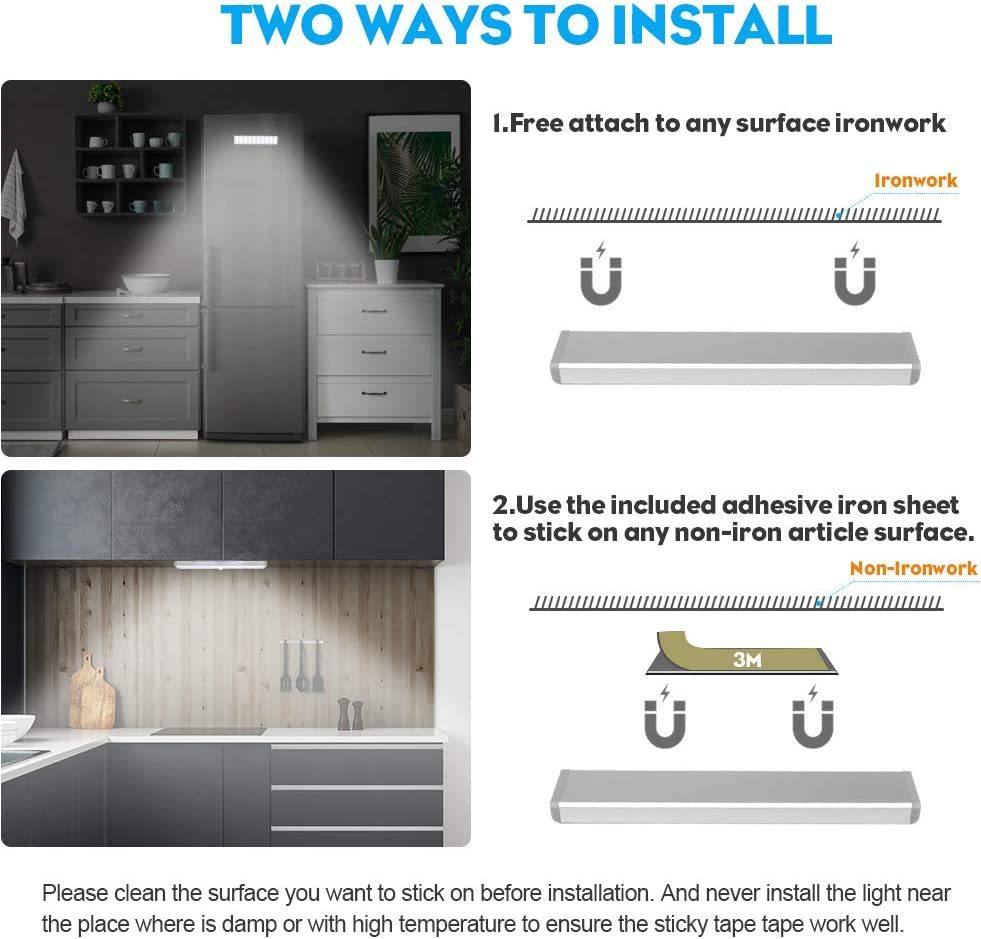 TWO WAYS TO INSTALL

1.Free attach to any surface ironwork

Ironwork

2.Use the included adhesive iron sheet to stick on any non-iron article surface.

Non-Ironwork

3M

Please clean the surface you want to stick on before installation. And never install the light near the place where is damp or with high temperature to ensure the sticky tape tape work well.