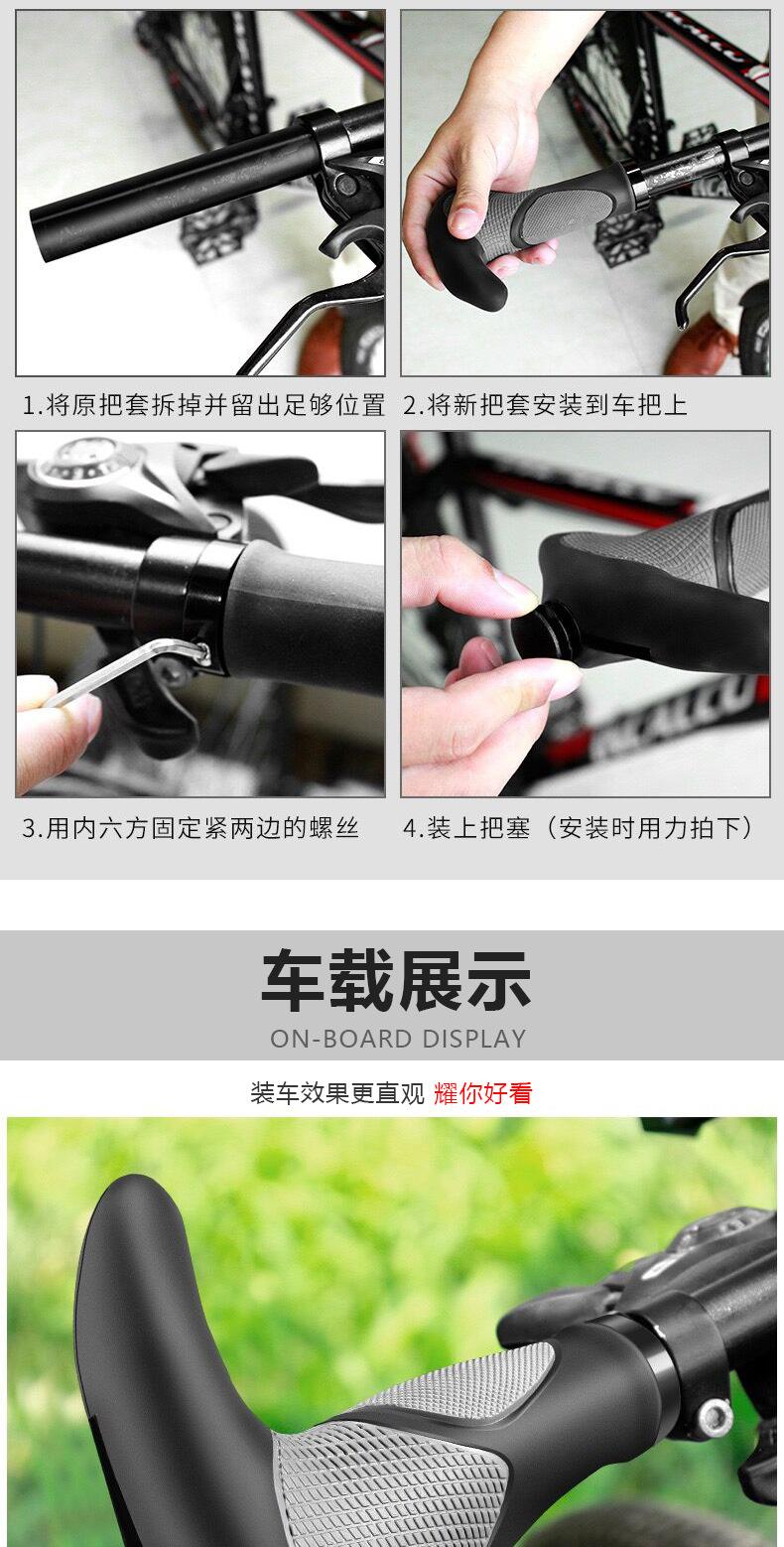 1.将原把套拆掉并留出足够位置

2.将新把套安装到车把上

3.用内六方固定紧两边的螺丝

4.装上把塞（安装时用力拍下）

车载展示
ON-BOARD DISPLAY

装车效果更直观 耀你好看