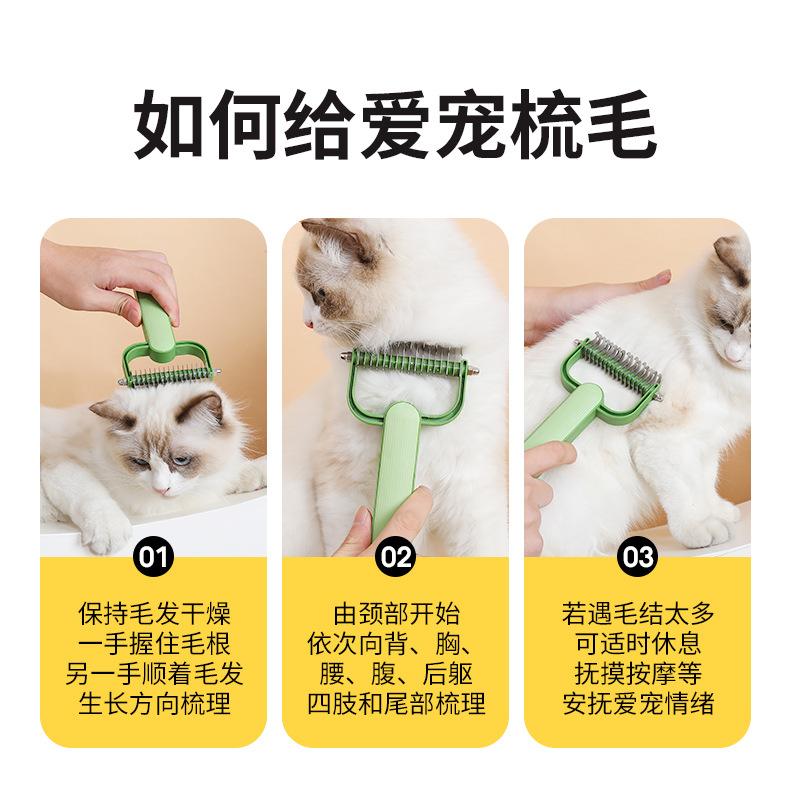 如何给爱宠梳毛

01

保持毛发干燥
一手握住毛根
另一手顺着毛发
生长方向梳理

02

由颈部开始
依次向背、胸、
腰、腹、后躯
四肢和尾部梳理

03

若遇毛结太多
可适时休息
抚摸按摩等
安抚爱宠情绪