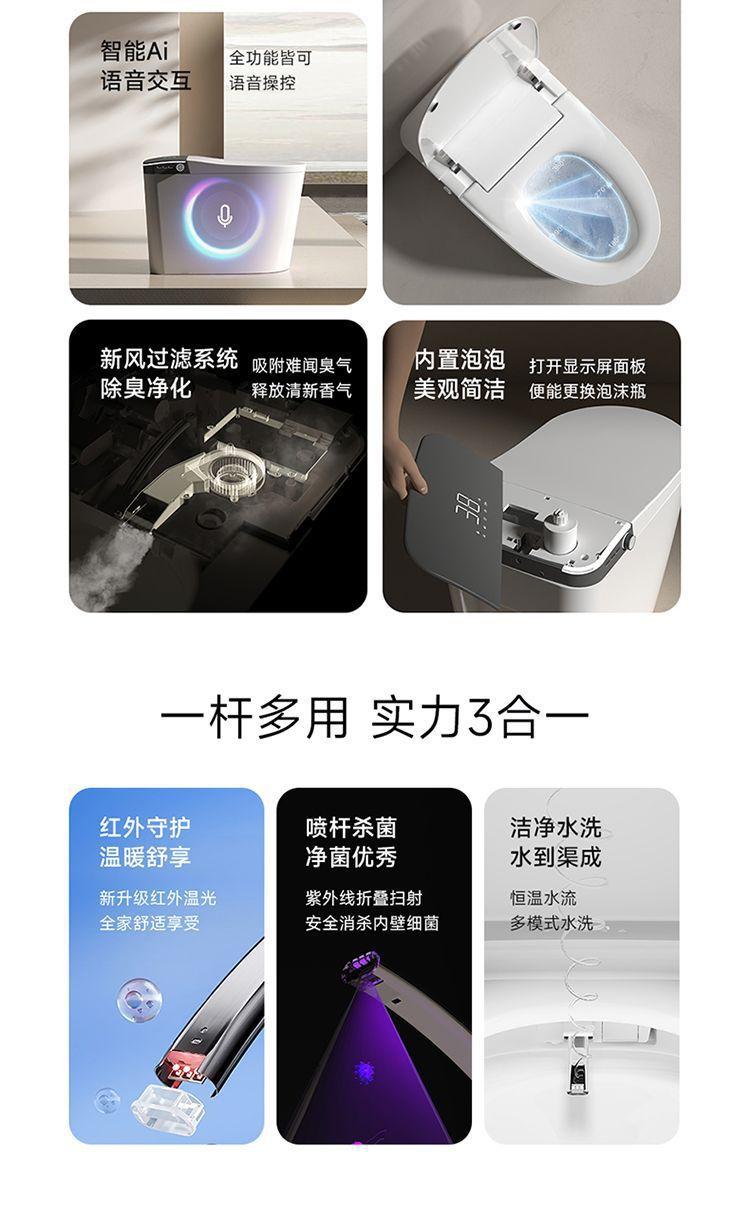 智能Ai
语音交互

全功能皆可
语音操控

新风过滤系统
除臭净化

吸附难闻臭气
释放清新香气

内置泡泡
美观简洁

打开显示屏面板
便能更换泡沫瓶

一杆多用 实力3合一

红外守护
温暖舒享

新升级红外温光
全家舒适享受

喷杆杀菌
净菌优秀

紫外线折叠扫射
安全消杀内壁细菌

洁净水洗
水到渠成

恒温水流
多模式水洗