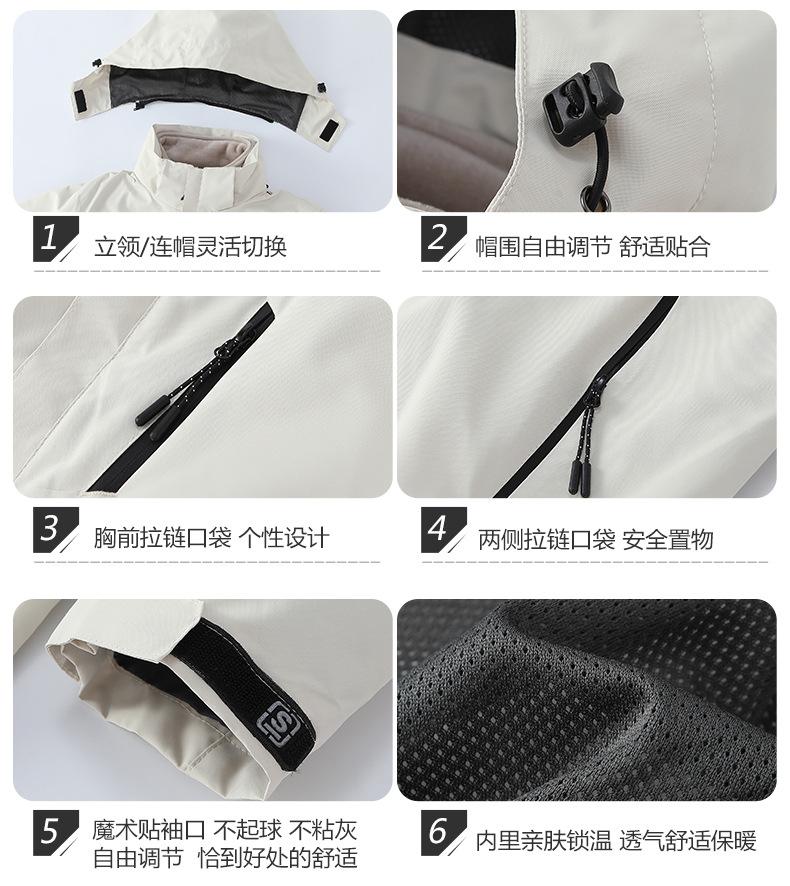 1 立领/连帽灵活切换

2 帽围自由调节 舒适贴合

3 胸前拉链口袋 个性设计

4 两侧拉链口袋 安全置物

S

5 魔术贴袖口 不起球 不粘灰
自由调节 恰到好处的舒适

6 内里亲肤锁温 透气舒适保暖