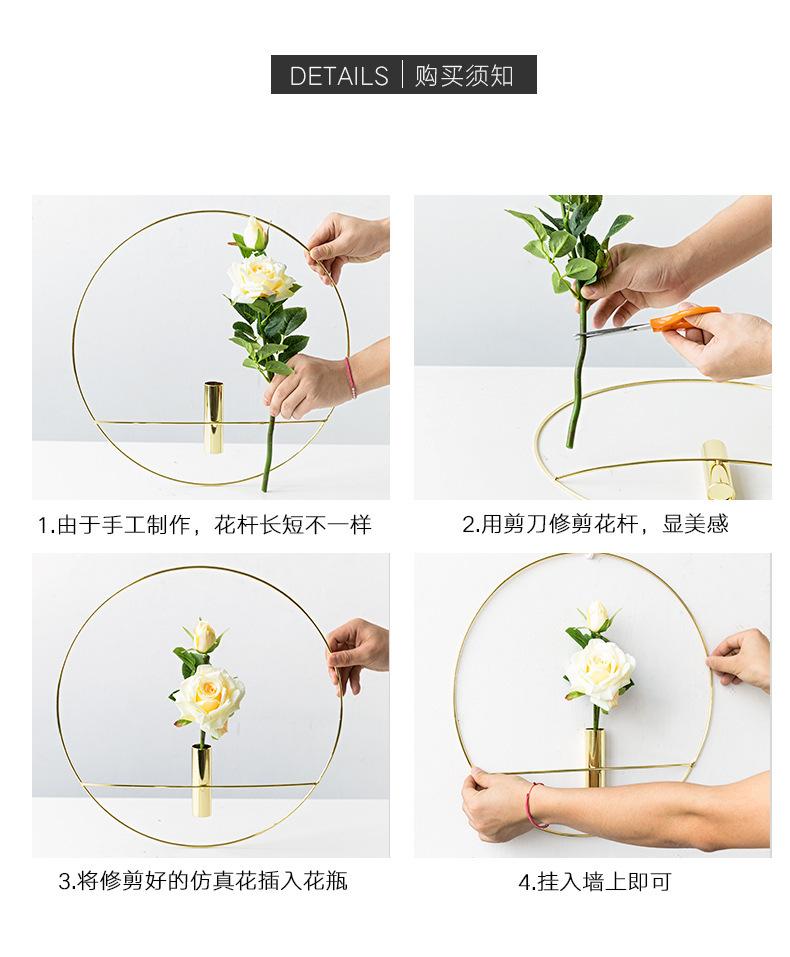 DETAILS | 购买须知

1.由于手工制作，花杆长短不一样

2.用剪刀修剪花杆，显美感

3.将修剪好的仿真花插入花瓶

4.挂入墙上即可