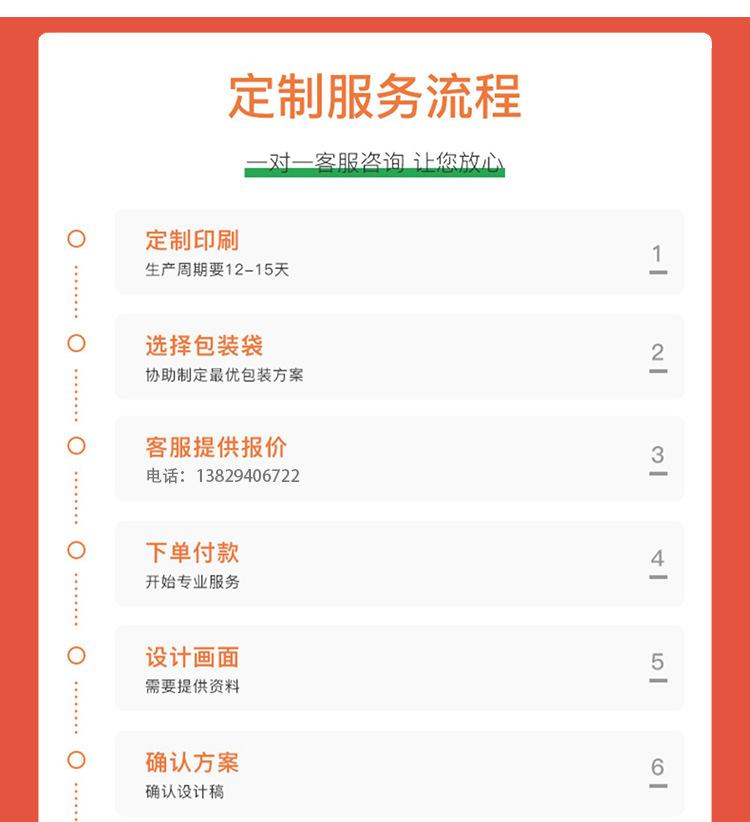 定制服务流程

一对一客服咨询 让您放心

定制印刷
生产周期要12-15天
1

选择包装袋
协助制定最优包装方案
2

客服提供报价
电话：13829406722
3

下单付款
开始专业服务
4

设计画面
需要提供资料
5

确认方案
确认设计稿
6