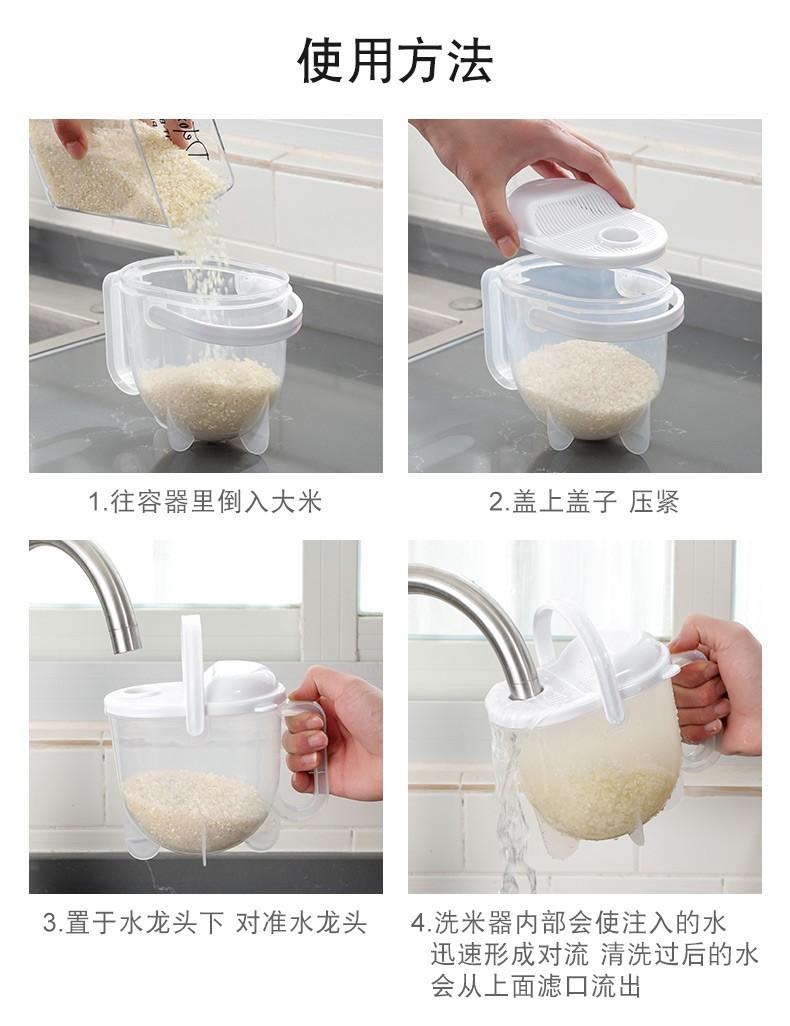 使用方法

1.往容器里倒入大米

2.盖上盖子 压紧

3.置于水龙头下 对准水龙头

4.洗米器内部会使注入的水迅速形成对流 清洗过后的水会从上面滤口流出