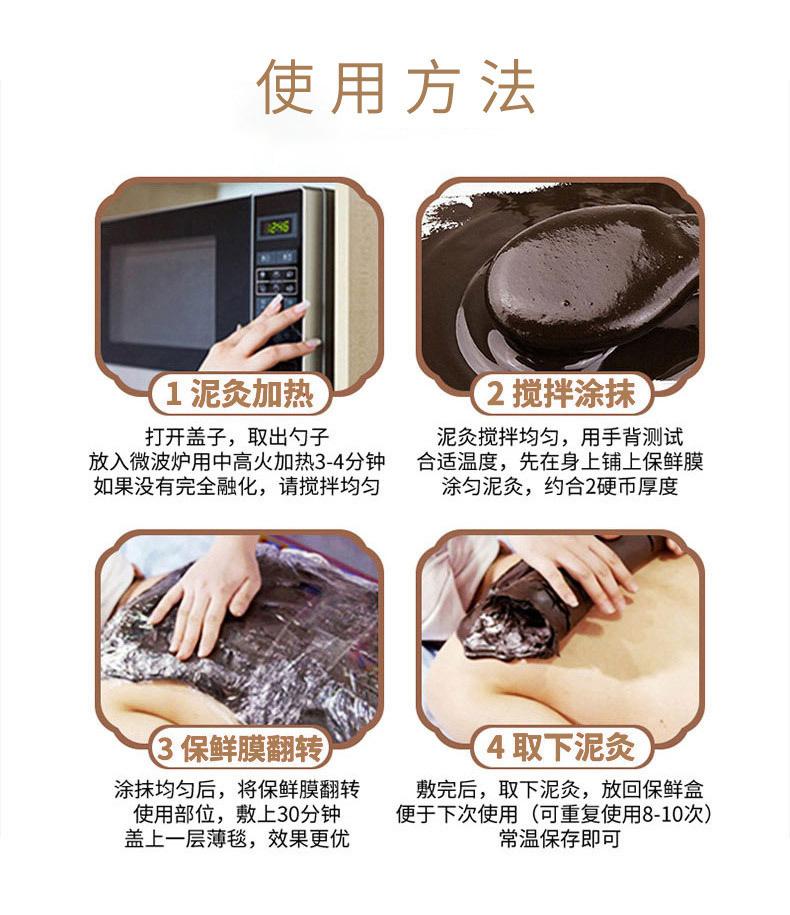 使用方法

1 泥灸加热

打开盖子，取出勺子
放入微波炉用中高火加热3-4分钟
如果没有完全融化，请搅拌均匀

2 搅拌涂抹

泥灸搅拌均匀，用手背测试
合适温度，先在身上铺上保鲜膜
涂匀泥灸，约合2硬币厚度

3 保鲜膜翻转

涂抹均匀后，将保鲜膜翻转
使用部位，敷上30分钟
盖上一层薄毯，效果更优

4 取下泥灸

敷完后，取下泥灸，放回保鲜盒
便于下次使用（可重复使用8-10次）
常温保存即可