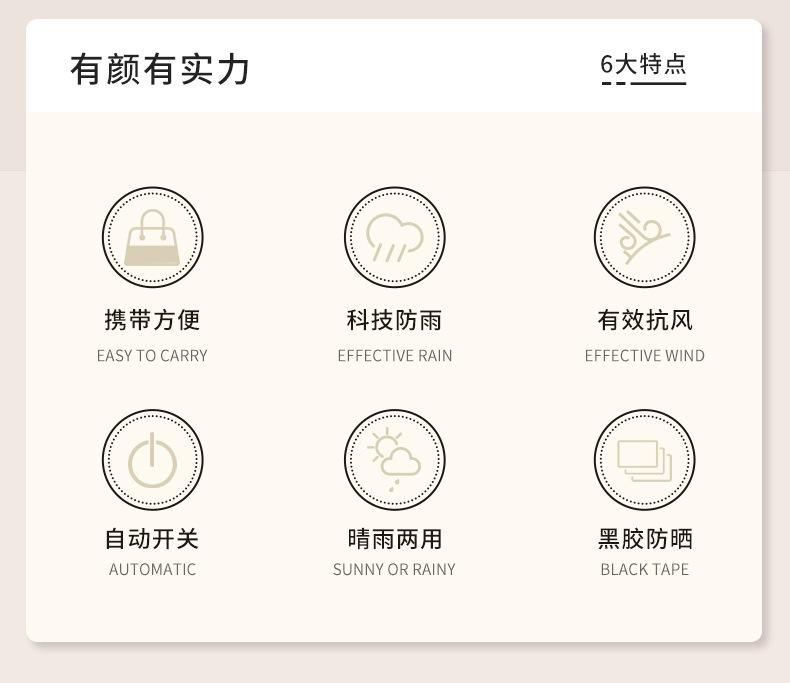 有颜有实力

6大特点

携带方便
EASY TO CARRY

科技防雨
EFFECTIVE RAIN

有效抗风
EFFECTIVE WIND

自动开关
AUTOMATIC

晴雨两用
SUNNY OR RAINY

黑胶防晒
BLACK TAPE