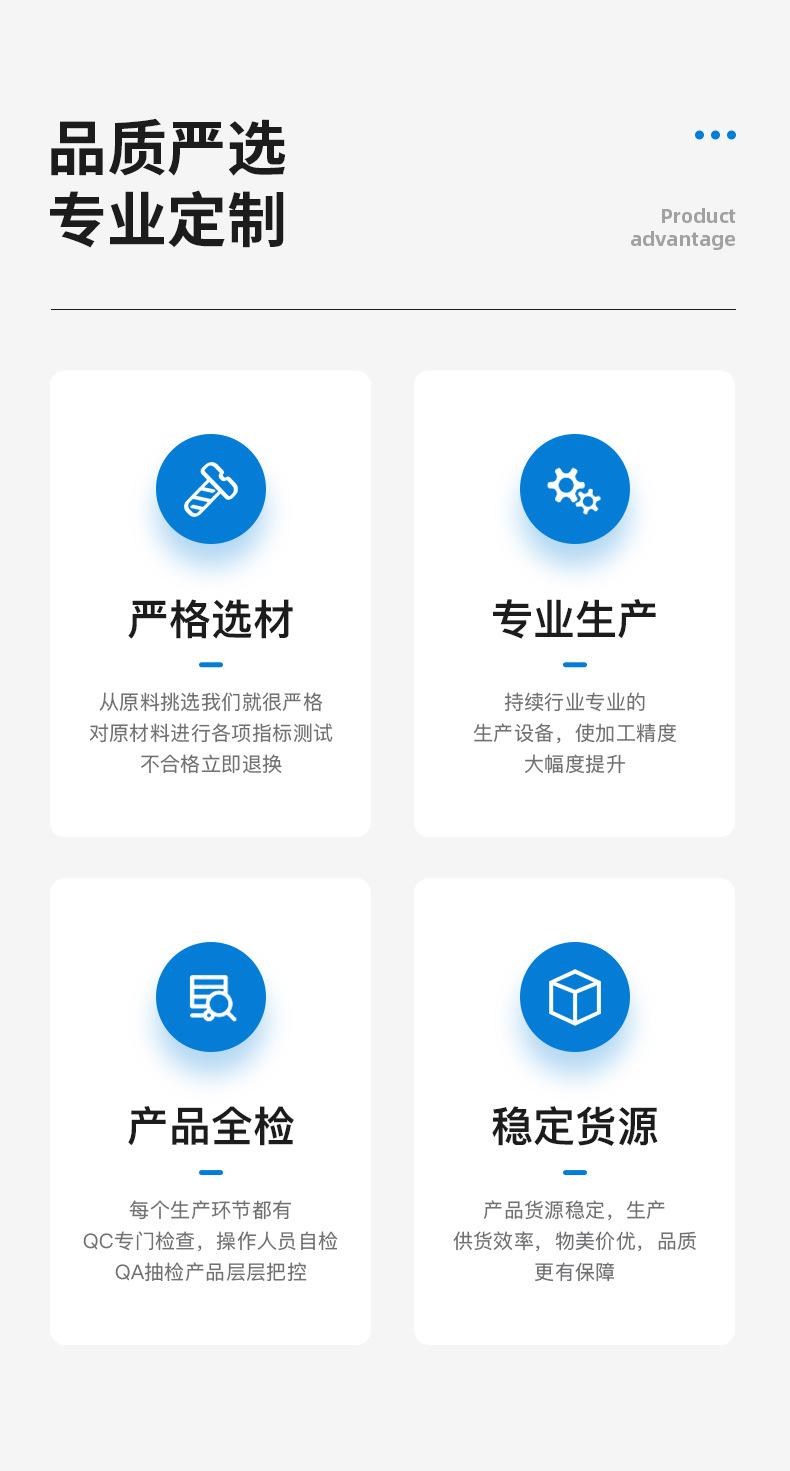 品质严选
专业定制

Product
advantage

严格选材

从原料挑选我们就很严格
对原材料进行各项指标测试
不合格立即退换

专业生产

持续行业专业的
生产设备，使加工精度
大幅度提升

产品全检

每个生产环节都有
QC专门检查，操作人员自检
QA抽检产品层层把控

稳定货源

产品货源稳定，生产
供货效率，物美价优，品质
更有保障