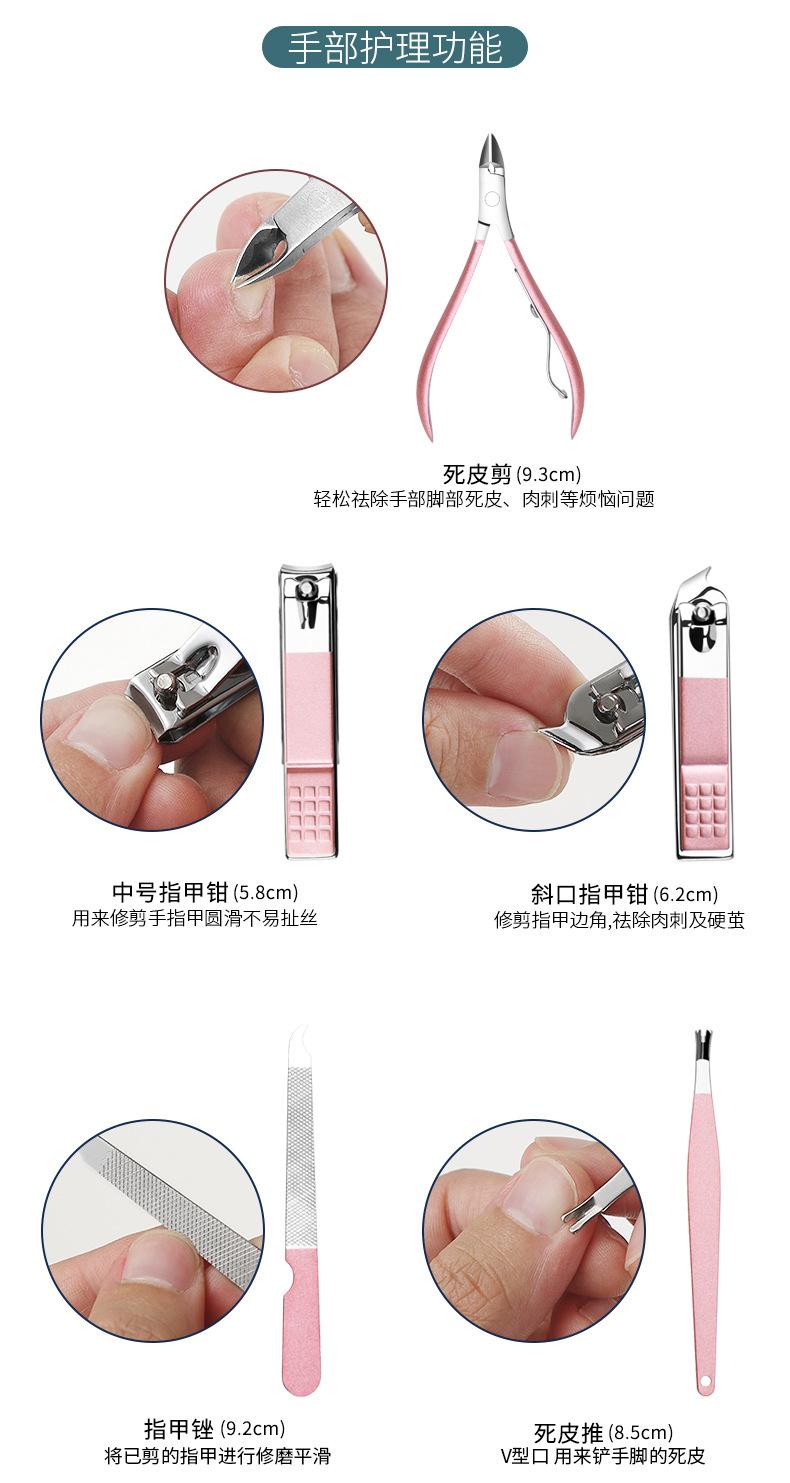 手部护理功能

死皮剪 (9.3cm)
轻松祛除手部脚部死皮、肉刺等烦恼问题

中号指甲钳 (5.8cm)
用来修剪手指甲圆滑不易扯丝

斜口指甲钳 (6.2cm)
修剪指甲边角,祛除肉刺及硬茧

指甲锉 (9.2cm)
将已剪的指甲进行修磨平滑

死皮推 (8.5cm)
V型口 用来铲手脚的死皮