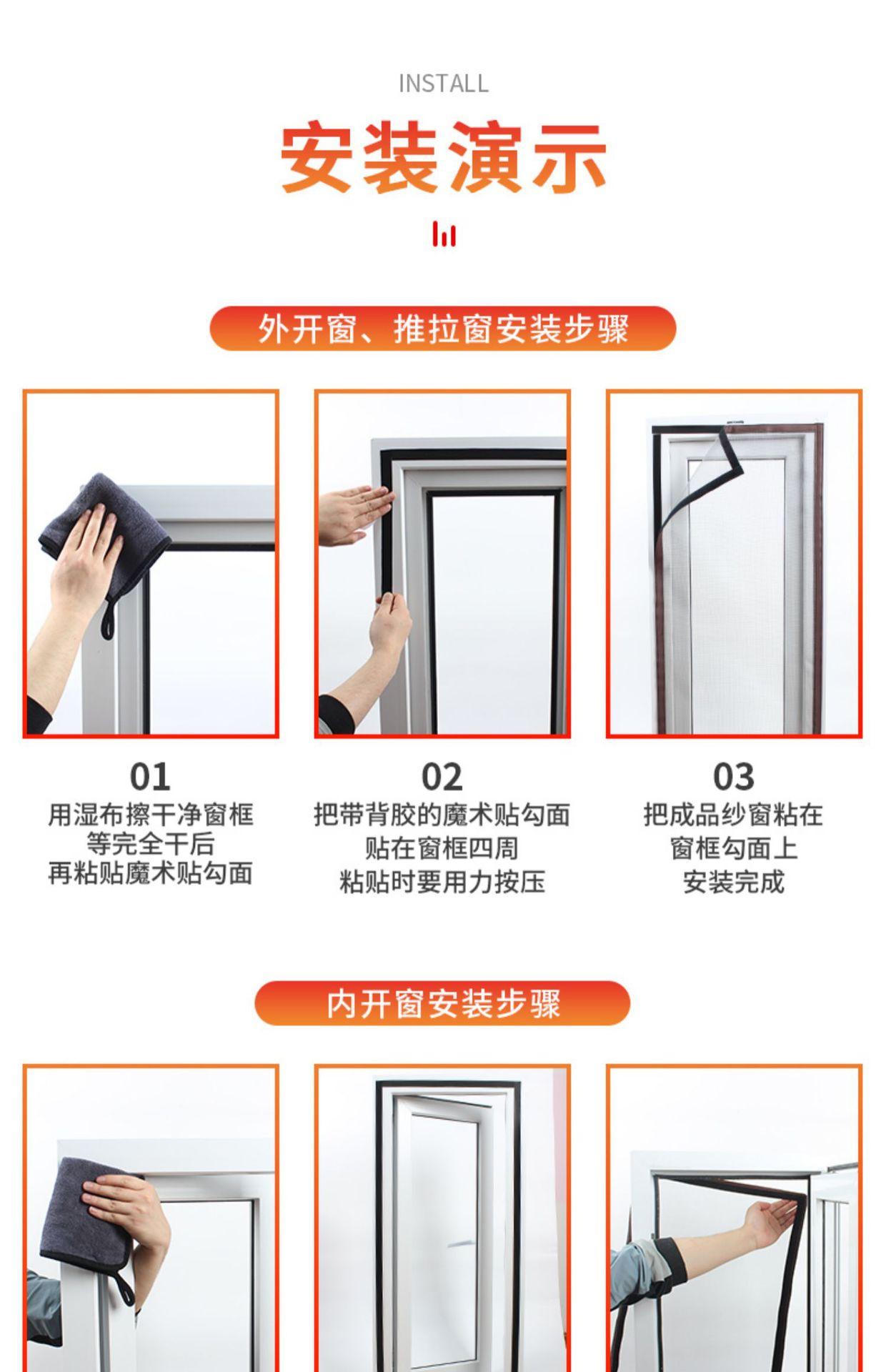 INSTALL

安装演示

外开窗、推拉窗安装步骤

01
用湿布擦干净窗框
等完全干后
再粘贴魔术贴勾面

02
把带背胶的魔术贴勾面
贴在窗框四周
粘贴时要用力按压

03
把成品纱窗粘在
窗框勾面上
安装完成

内开窗安装步骤