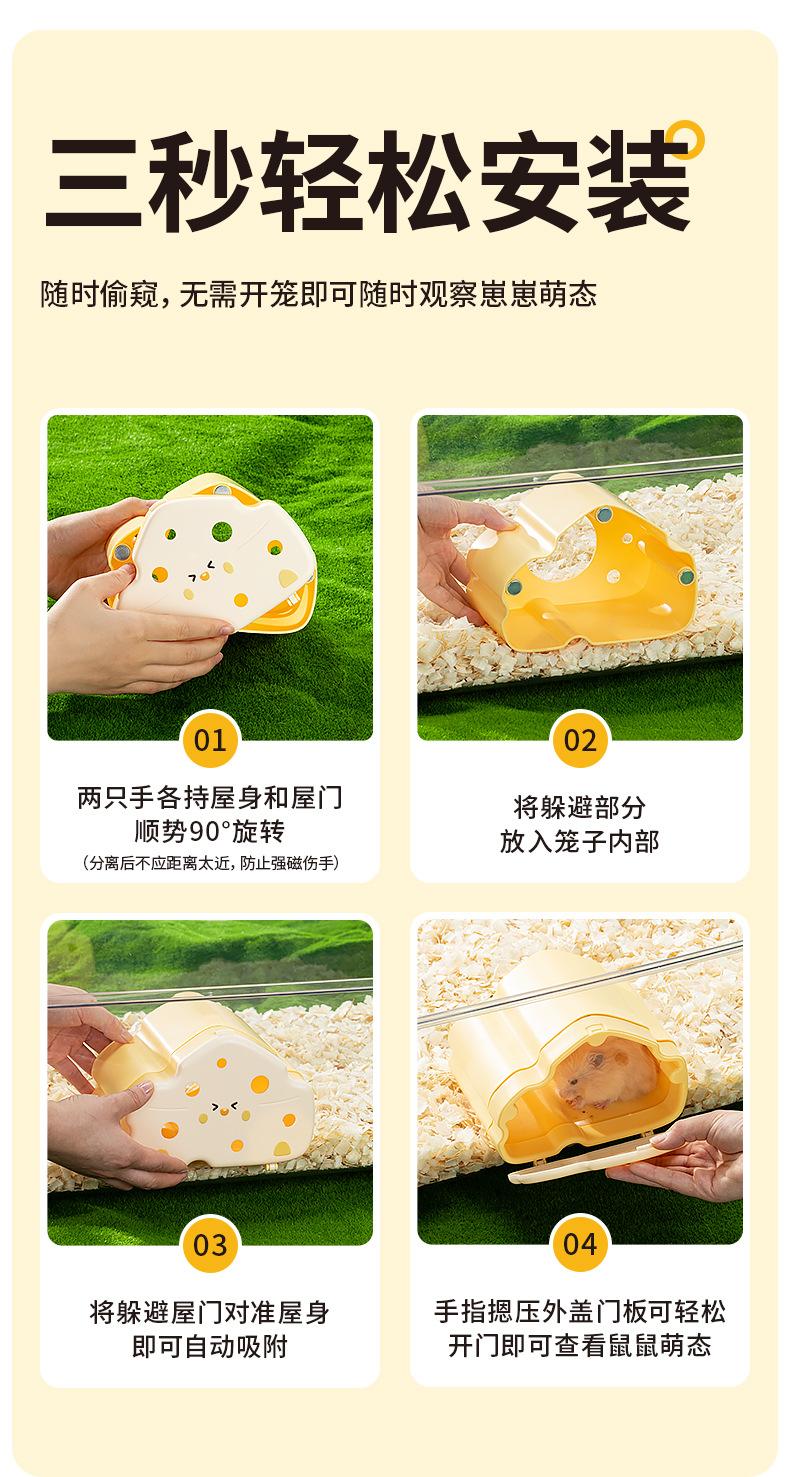 三秒轻松安装

随时偷窥，无需开笼即可随时观察崽崽萌态

01

两只手各持屋身和屋门
顺势90°旋转
（分离后不应距离太近，防止强磁伤手）

02

将躲避部分
放入笼子内部

03

将躲避屋门对准屋身
即可自动吸附

04

手指摁压外盖门板可轻松
开门即可查看鼠鼠萌态