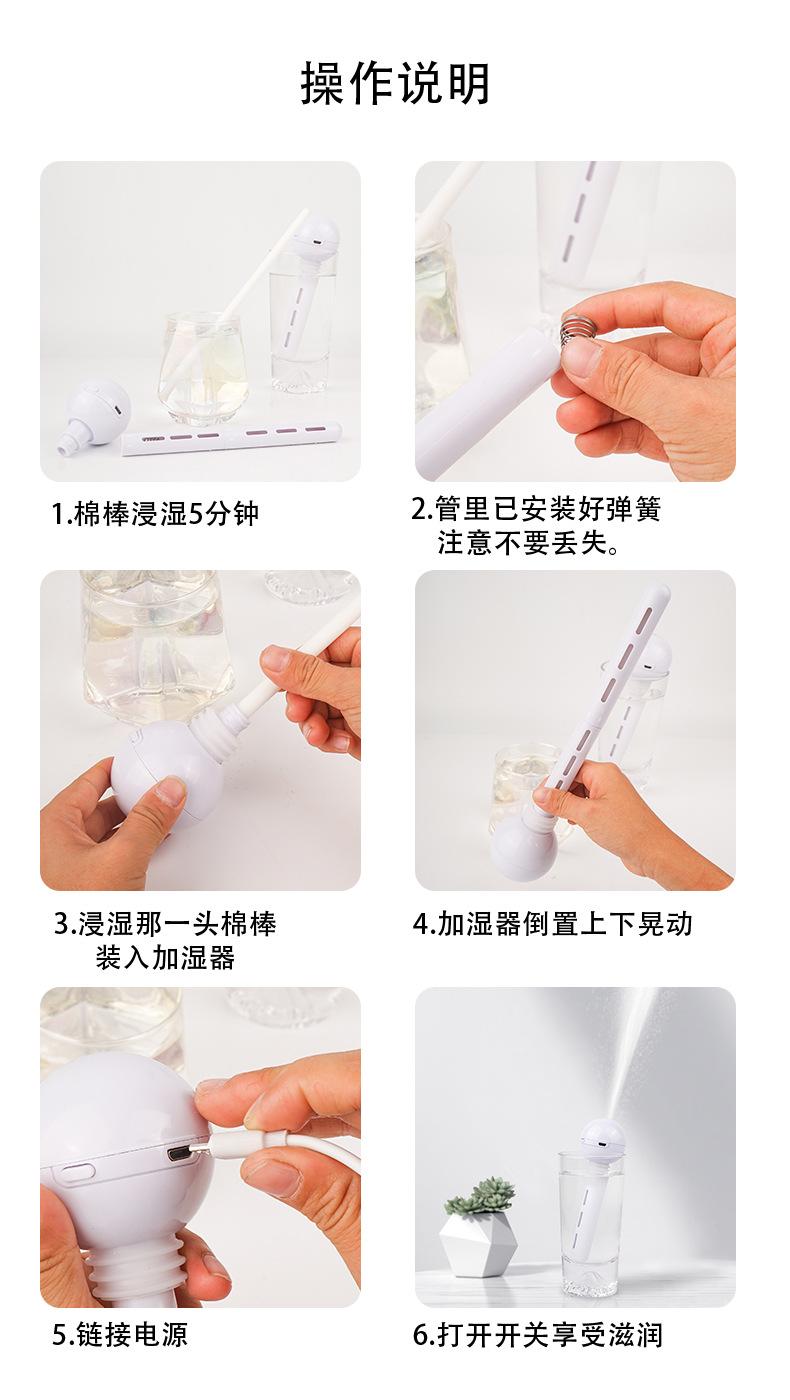 操作说明

1.棉棒浸湿5分钟

2.管里已安装好弹簧
注意不要丢失。

3.浸湿那一头棉棒
装入加湿器

4.加湿器倒置上下晃动

5.链接电源

6.打开开关享受滋润