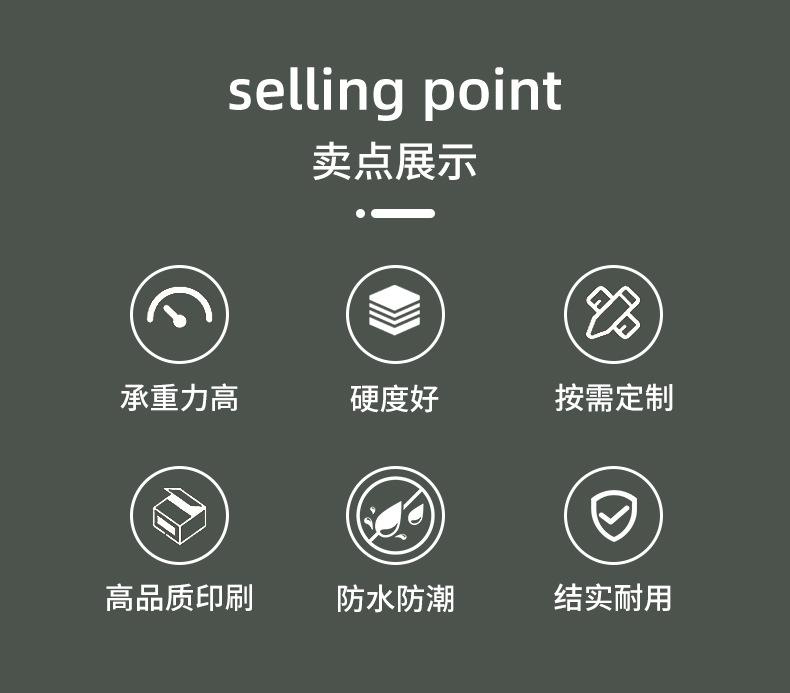 selling point

卖点展示

承重力高

硬度好

按需定制

高品质印刷

防水防潮

结实耐用