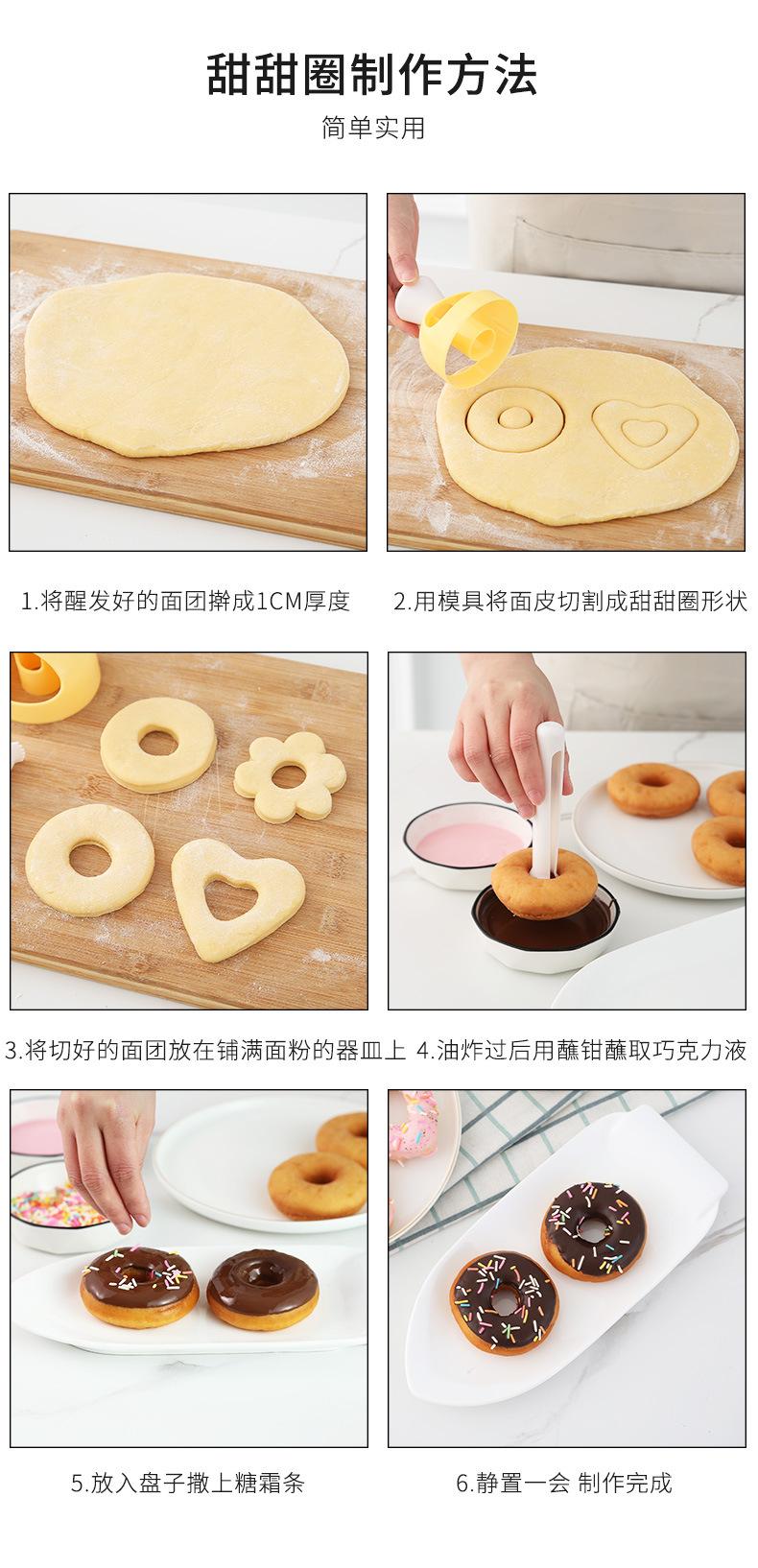 甜甜圈制作方法

简单实用

1.将醒发好的面团擀成1CM厚度

2.用模具将面皮切割成甜甜圈形状

3.将切好的面团放在铺满面粉的器皿上

4.油炸过后用蘸钳蘸取巧克力液

5.放入盘子撒上糖霜条

6.静置一会 制作完成