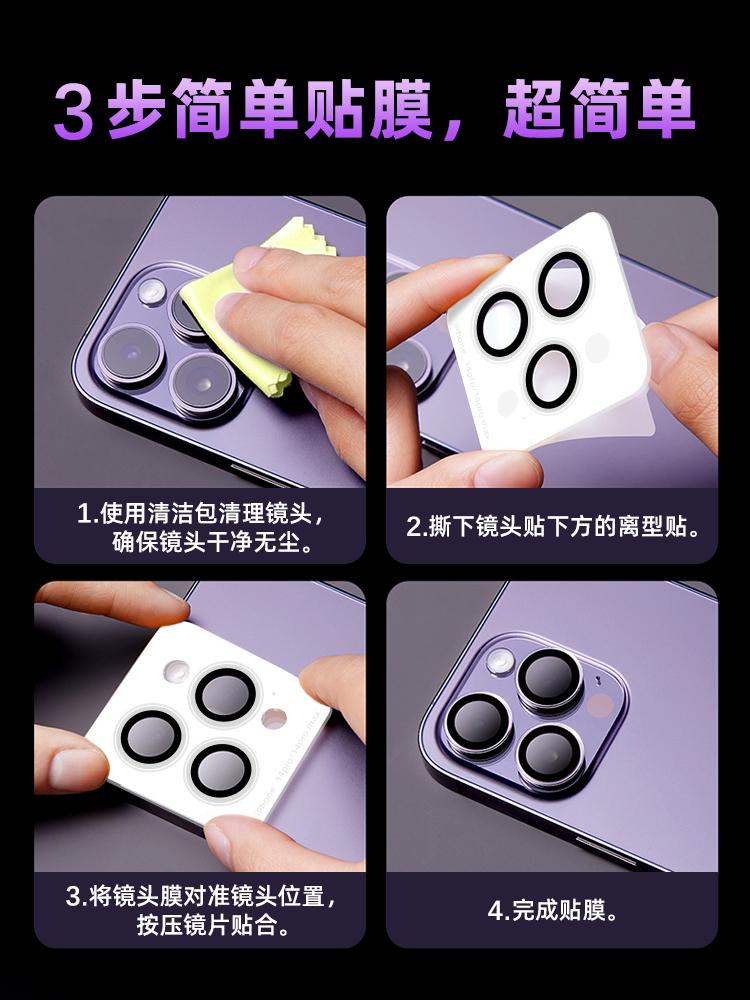 3步简单贴膜，超简单

1.使用清洁包清理镜头，确保镜头干净无尘。

2.撕下镜头贴下方的离型贴。

3.将镜头膜对准镜头位置，按压镜片贴合。

4.完成贴膜。