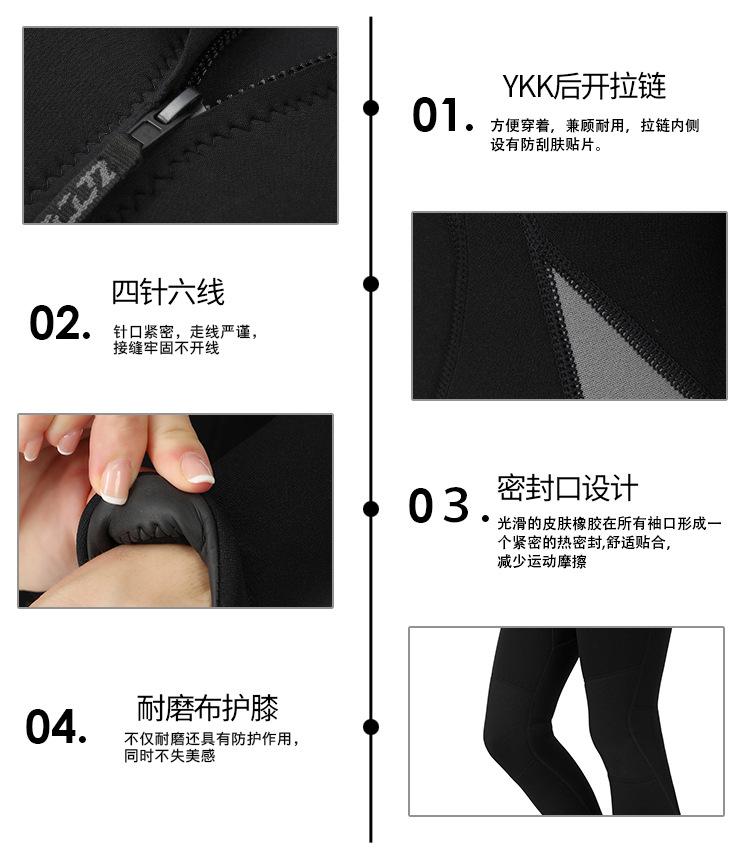 01. YKK后开拉链

方便穿着，兼顾耐用，拉链内侧设有防刮肤贴片。

02. 四针六线

针口紧密，走线严谨，接缝牢固不开线

03. 密封口设计

光滑的皮肤橡胶在所有袖口形成一个紧密的热密封,舒适贴合,减少运动摩擦

04. 耐磨布护膝

不仅耐磨还具有防护作用，同时不失美感