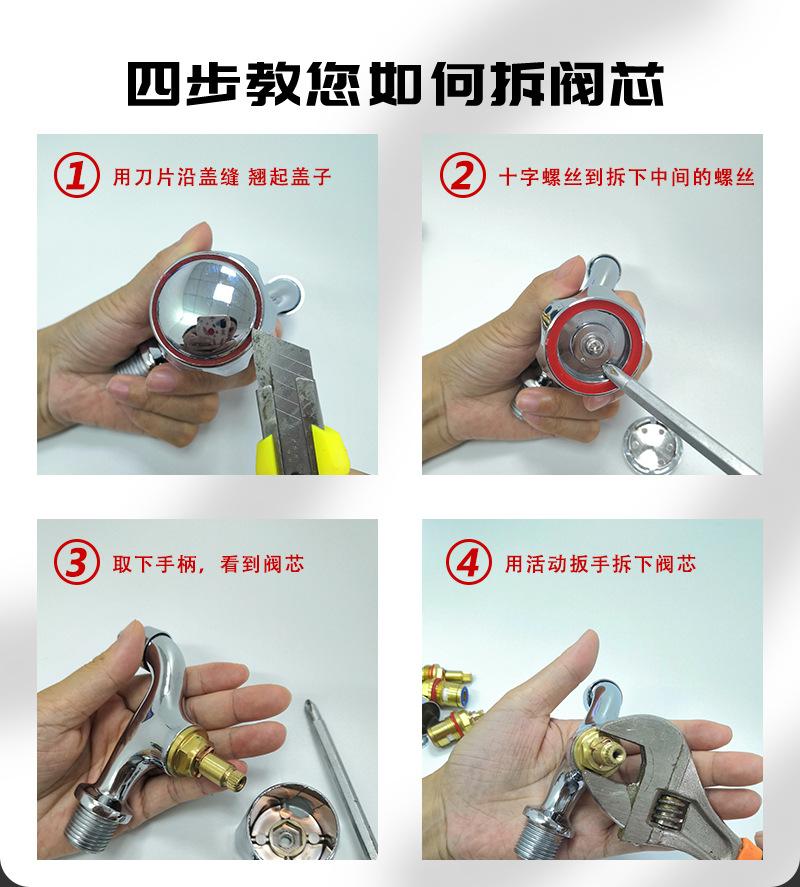 四步教您如何拆阀芯

1 用刀片沿盖缝 翘起盖子

2 十字螺丝到拆下中间的螺丝

3 取下手柄，看到阀芯

4 用活动扳手拆下阀芯