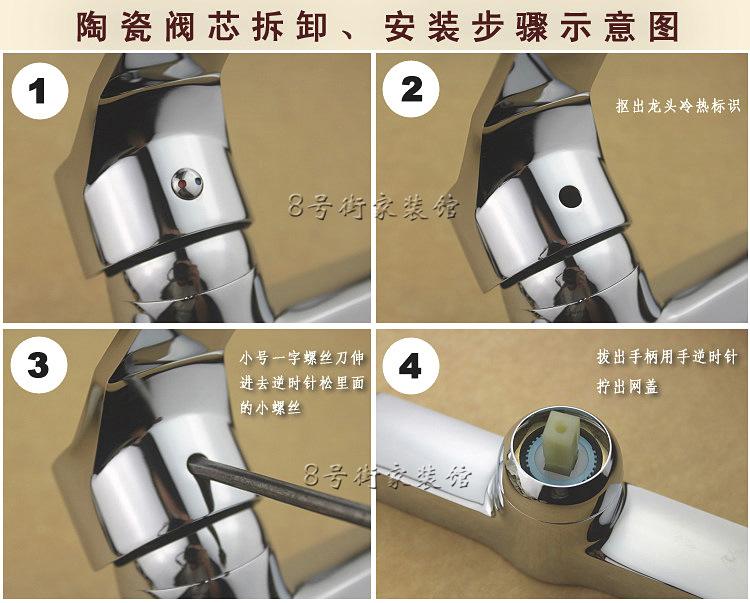 陶瓷阀芯拆卸、安装步骤示意图

1

8号街家装馆

2

抠出龙头冷热标识

3

小号一字螺丝刀伸进去逆时针松里面的小螺丝

8号街家装馆

4

拔出手柄用手逆时针拧出网盖