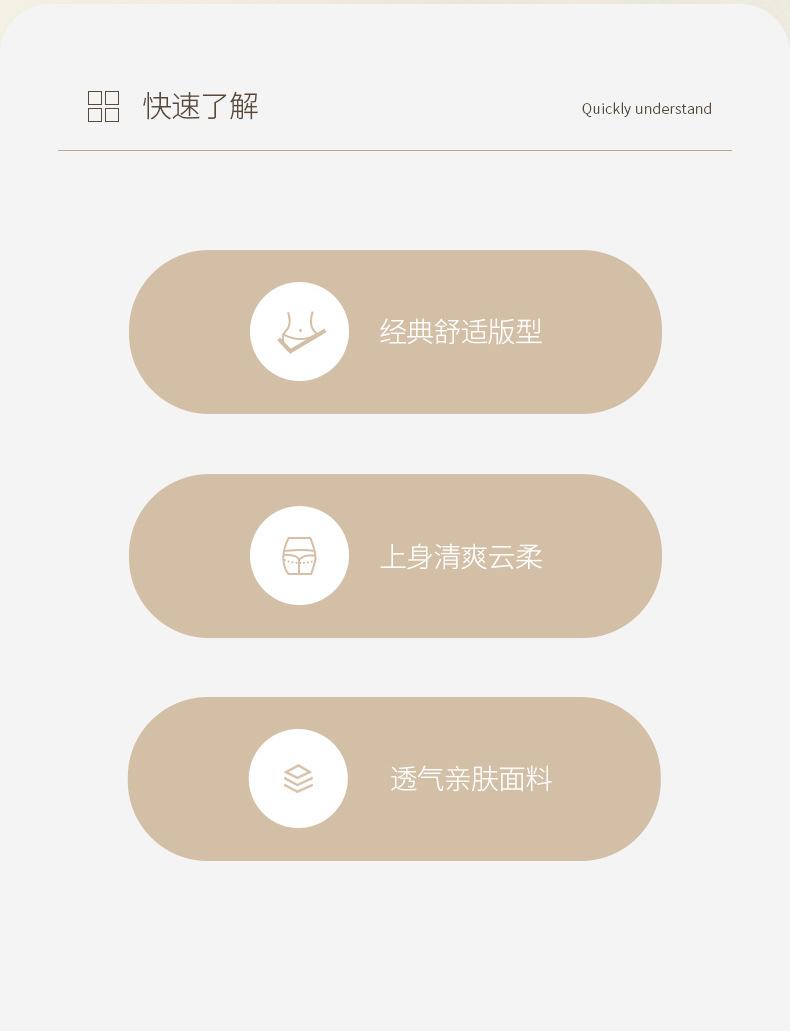 快速了解

Quickly understand

经典舒适版型

上身清爽云柔

透气亲肤面料