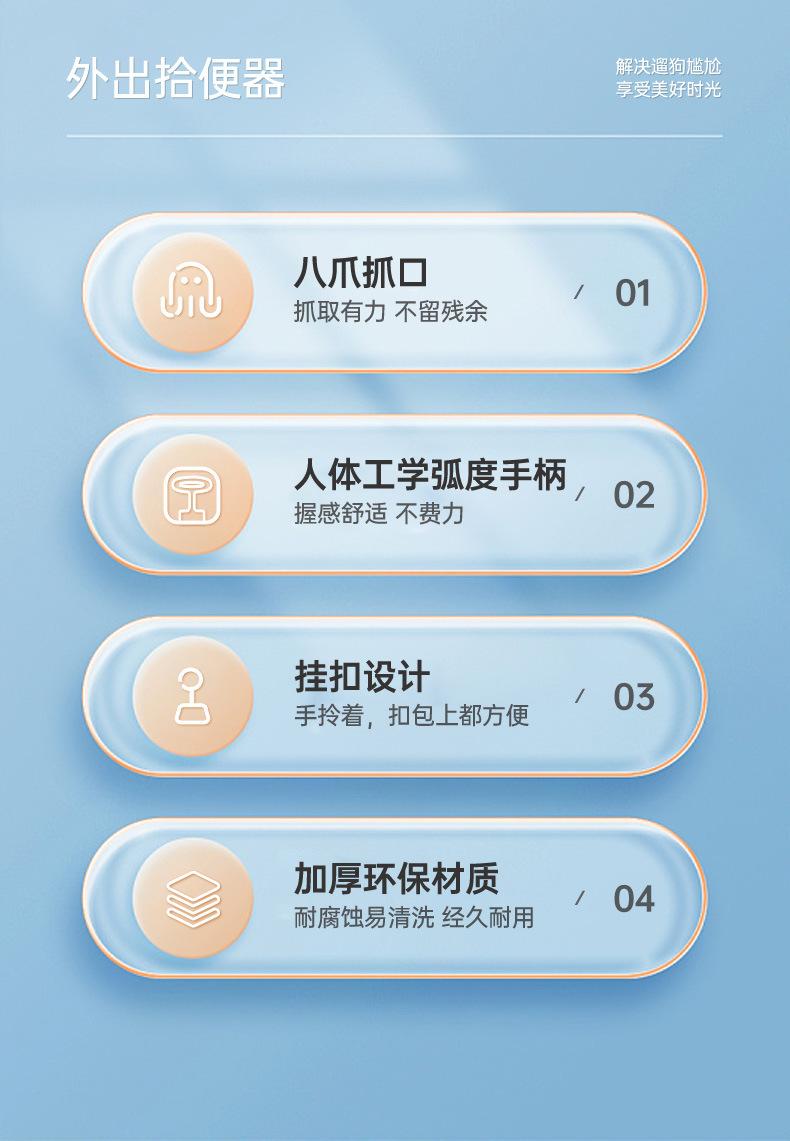 外出拾便器

解决遛狗尴尬
享受美好时光

八爪抓口
抓取有力 不留残余
/ 01

人体工学弧度手柄
握感舒适 不费力
/ 02

挂扣设计
手拎着，扣包上都方便
/ 03

加厚环保材质
耐腐蚀易清洗 经久耐用
/ 04