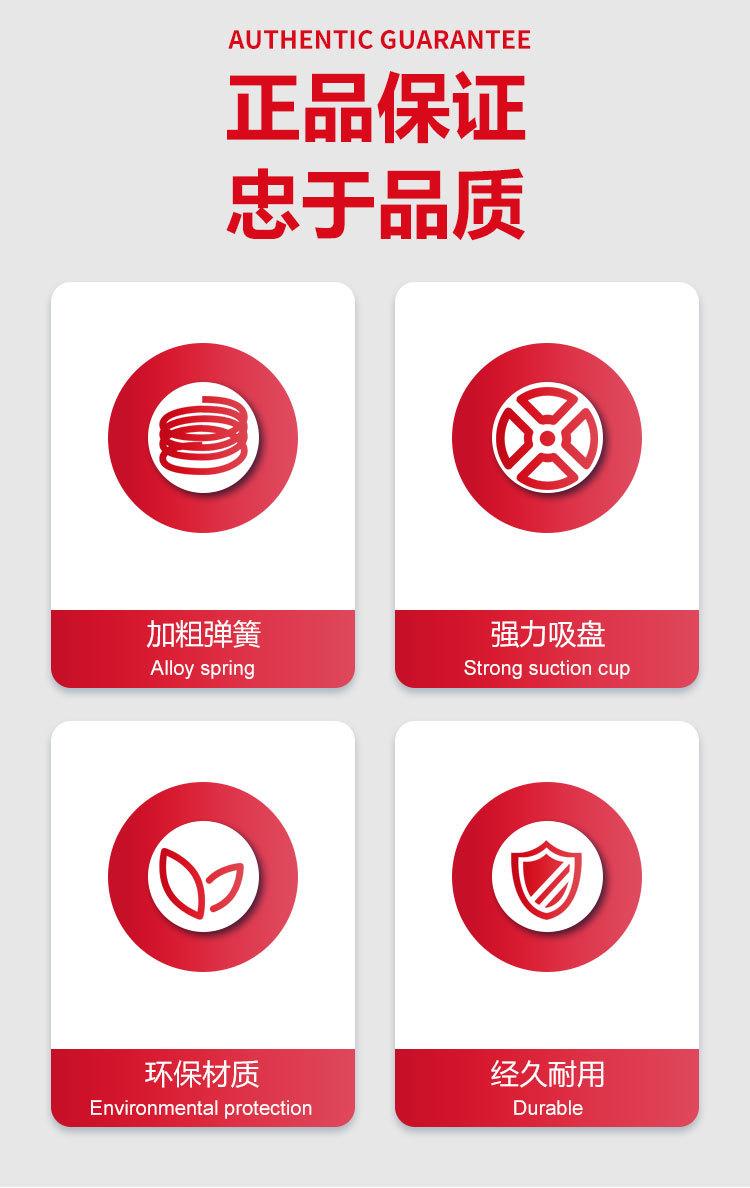 AUTHENTIC GUARANTEE

正品保证
忠于品质

加粗弹簧
Alloy spring

强力吸盘
Strong suction cup

环保材质
Environmental protection

经久耐用
Durable