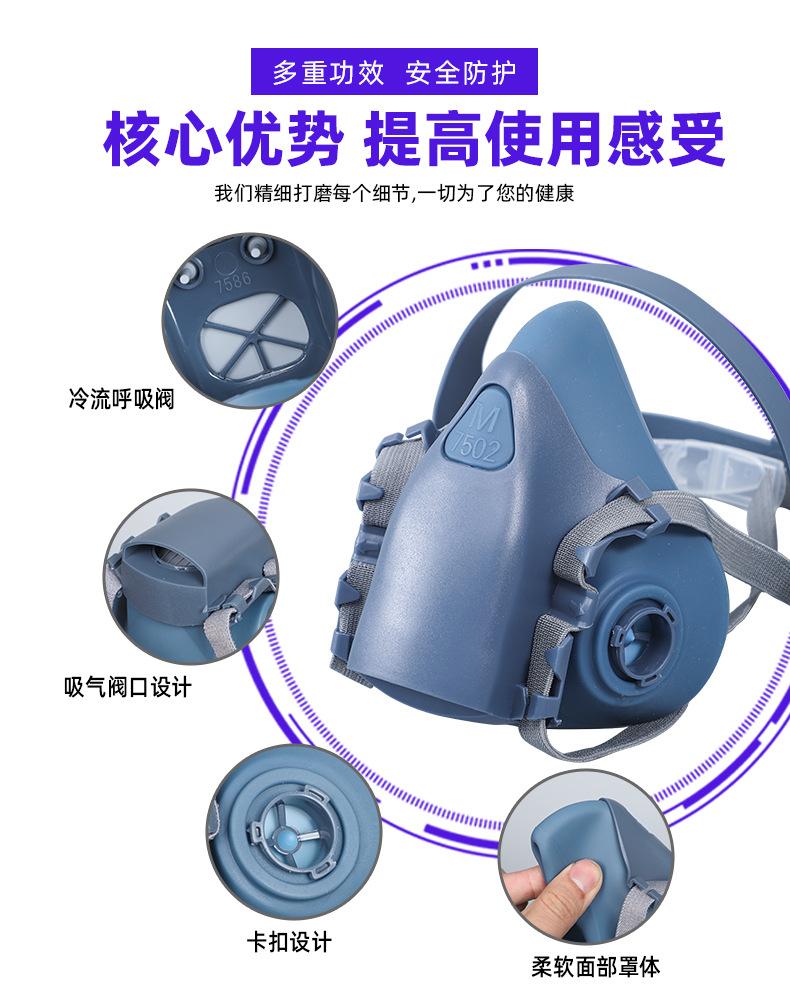 多重功效 安全防护

核心优势 提高使用感受

我们精细打磨每个细节,一切为了您的健康

7586

冷流呼吸阀

M
7502

吸气阀口设计

卡扣设计

柔软面部罩体