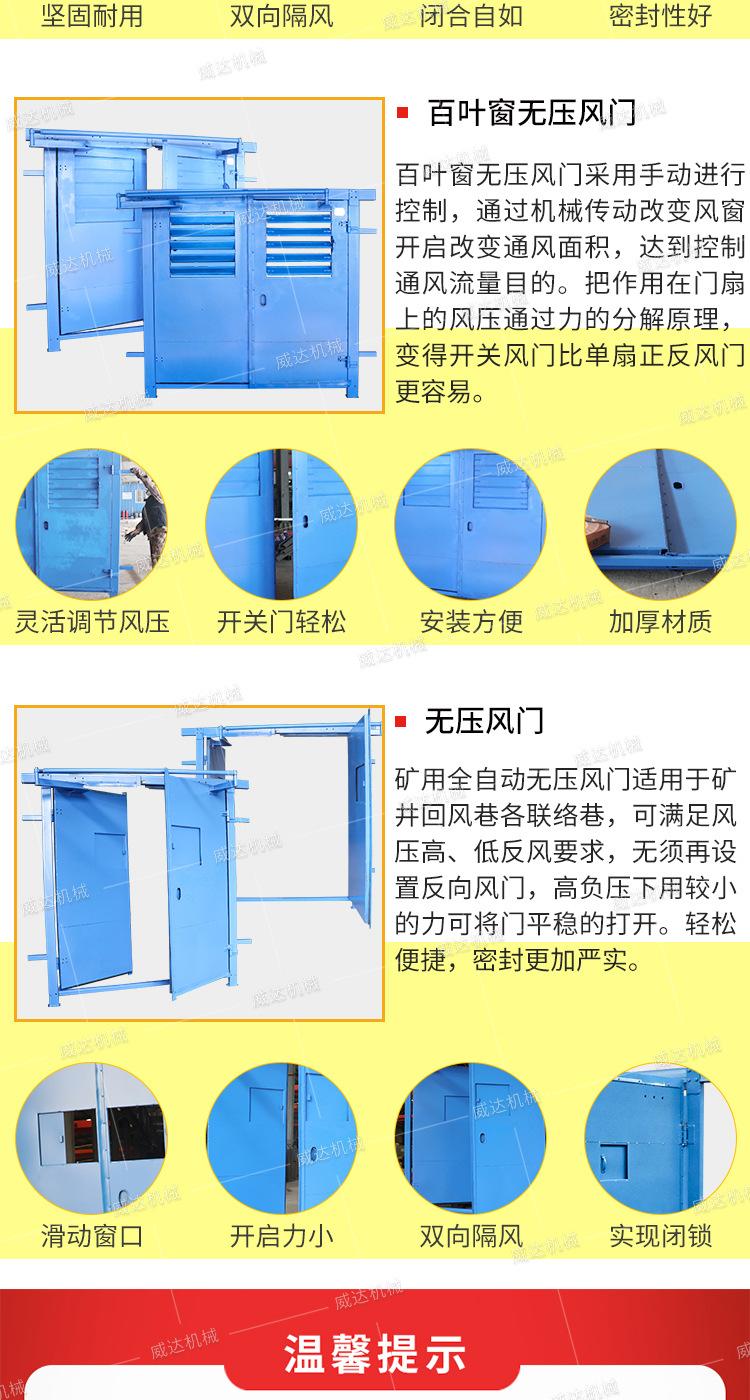 坚固耐用　双向隔风　闭合自如　密封性好

百叶窗无压风门

百叶窗无压风门采用手动进行控制，通过机械传动改变风窗开启改变通风面积，达到控制通风流量目的。把作用在门扇上的风压通过力的分解原理，变得开关风门比单扇正反风门更容易。

灵活调节风压　开关门轻松　安装方便　加厚材质

无压风门

矿用全自动无压风门适用于矿井回风巷各联络巷，可满足风压高、低反风要求，无须再设置反向风门，高负压下用较小的力可将门平稳的打开。轻松便捷，密封更加严实。

滑动窗口　开启力小　双向隔风　实现闭锁

温馨提示

威达机械