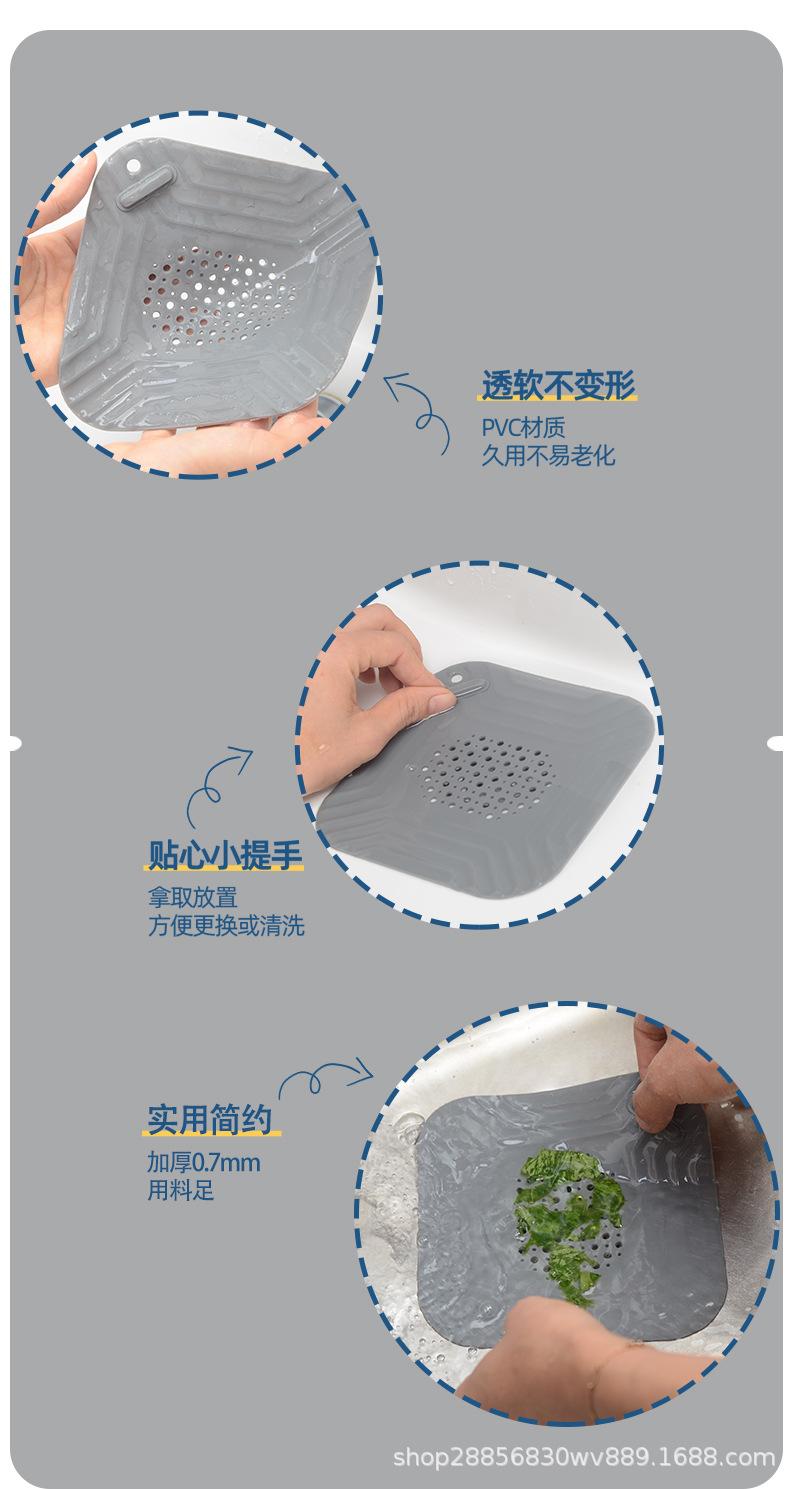 透软不变形
PVC材质
久用不易老化

贴心小提手
拿取放置
方便更换或清洗

实用简约
加厚0.7mm
用料足

shop28856830wv889.1688.com