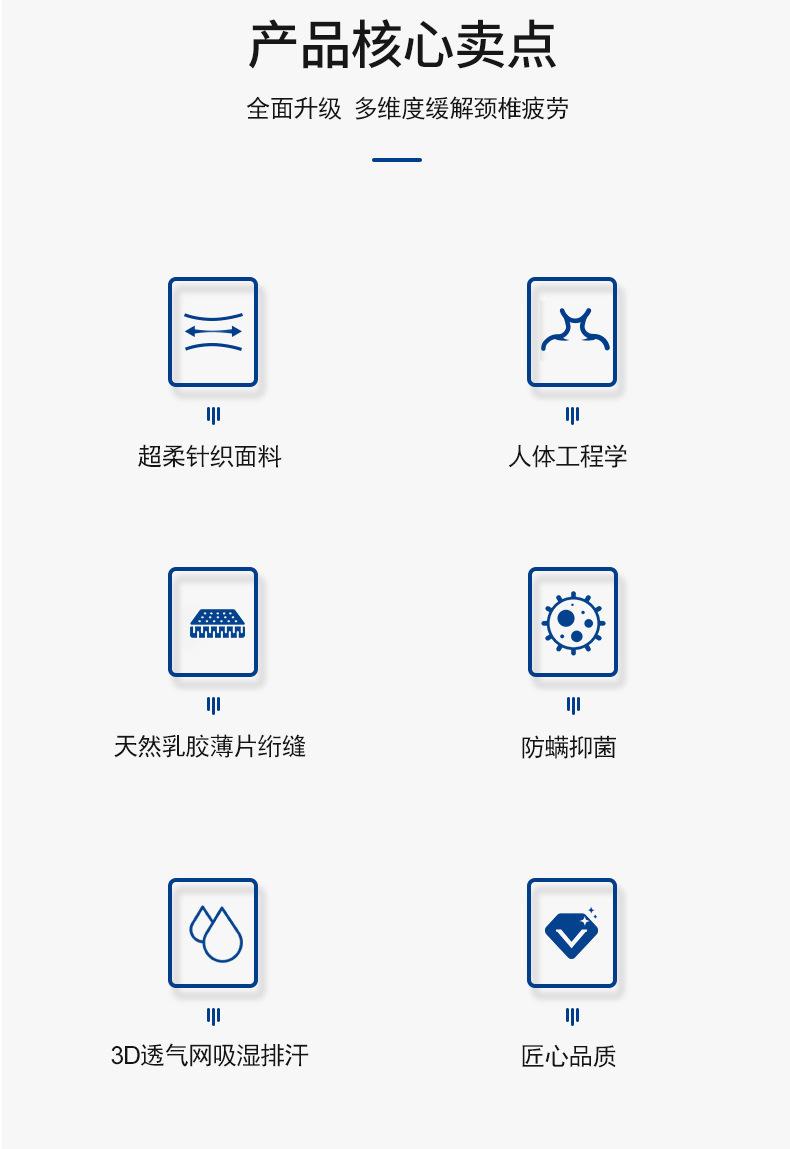 产品核心卖点

全面升级 多维度缓解颈椎疲劳

超柔针织面料

人体工程学

天然乳胶薄片绗缝

防螨抑菌

3D透气网吸湿排汗

匠心品质