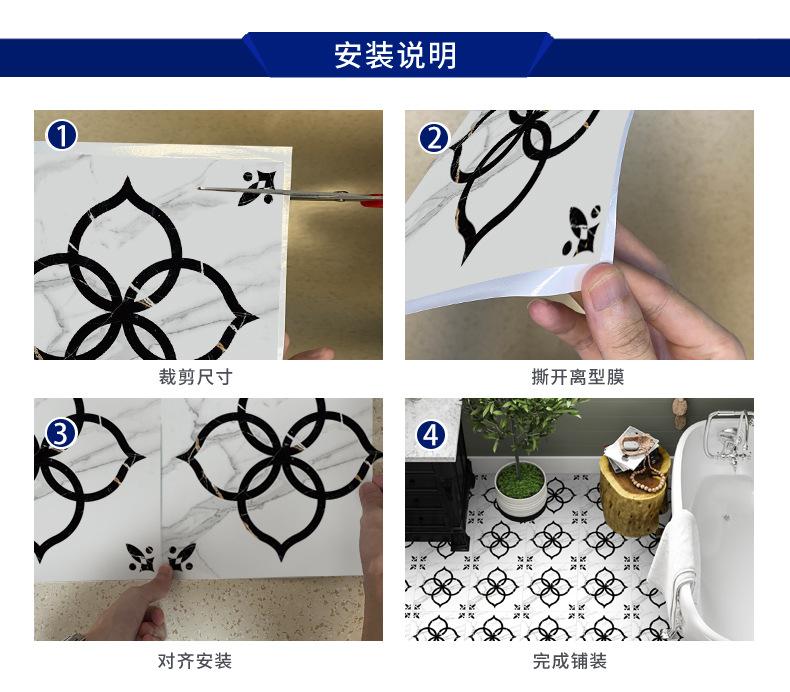 安装说明

1
裁剪尺寸

2
撕开离型膜

3
对齐安装

4
完成铺装