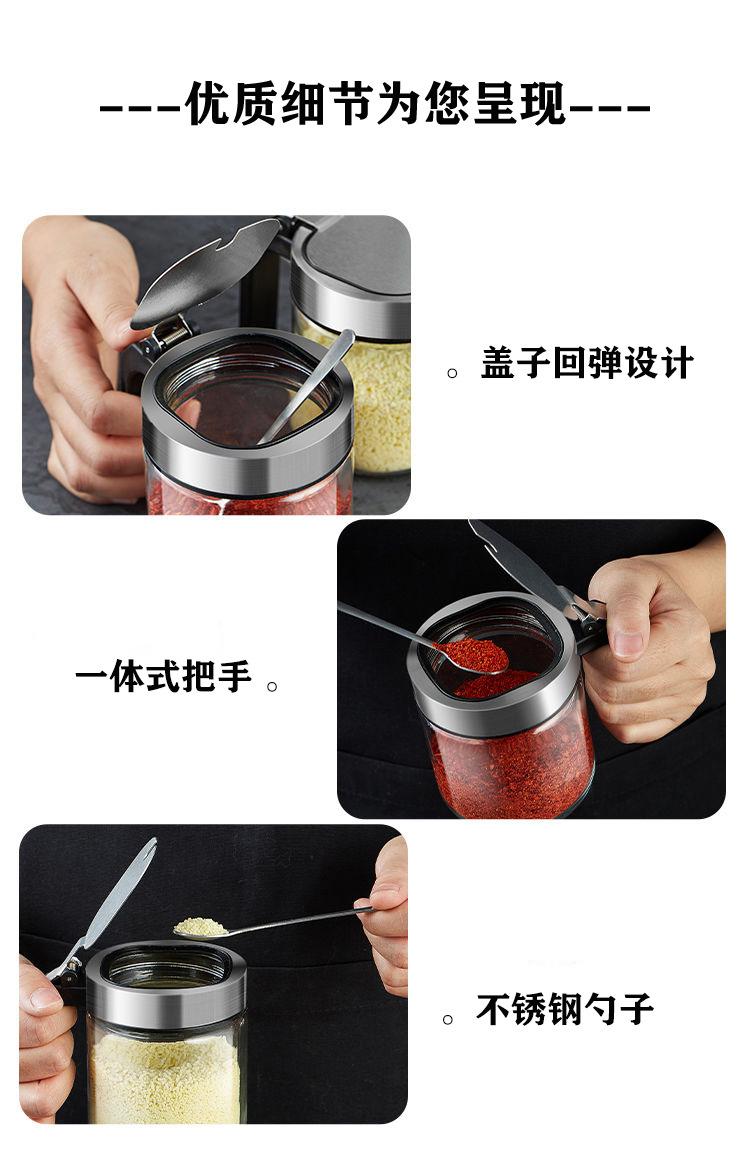 ---优质细节为您呈现---

。盖子回弹设计

一体式把手 。

。不锈钢勺子