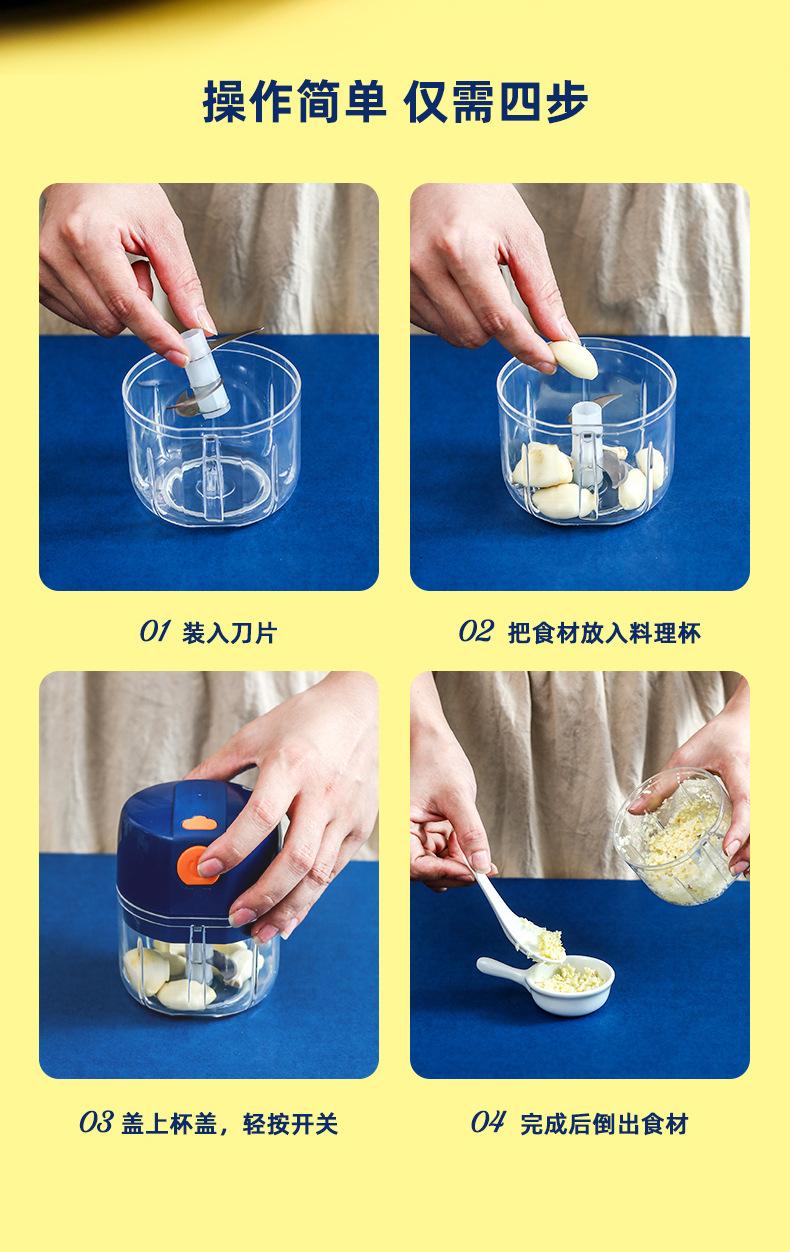 操作简单 仅需四步

01 装入刀片

02 把食材放入料理杯

03 盖上杯盖，轻按开关

04 完成后倒出食材