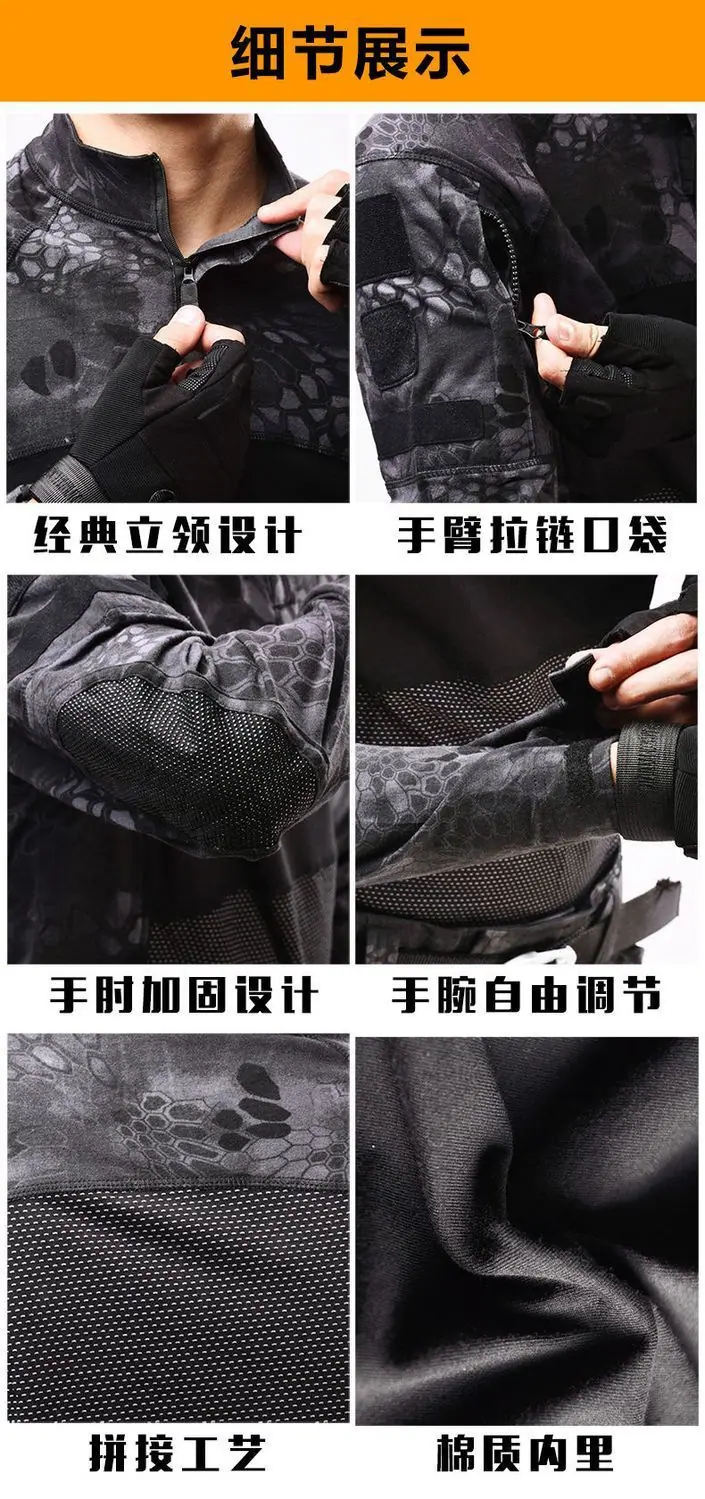 细节展示

经典立领设计

手臂拉链口袋

手肘加固设计

手腕自由调节

拼接工艺

棉质内里