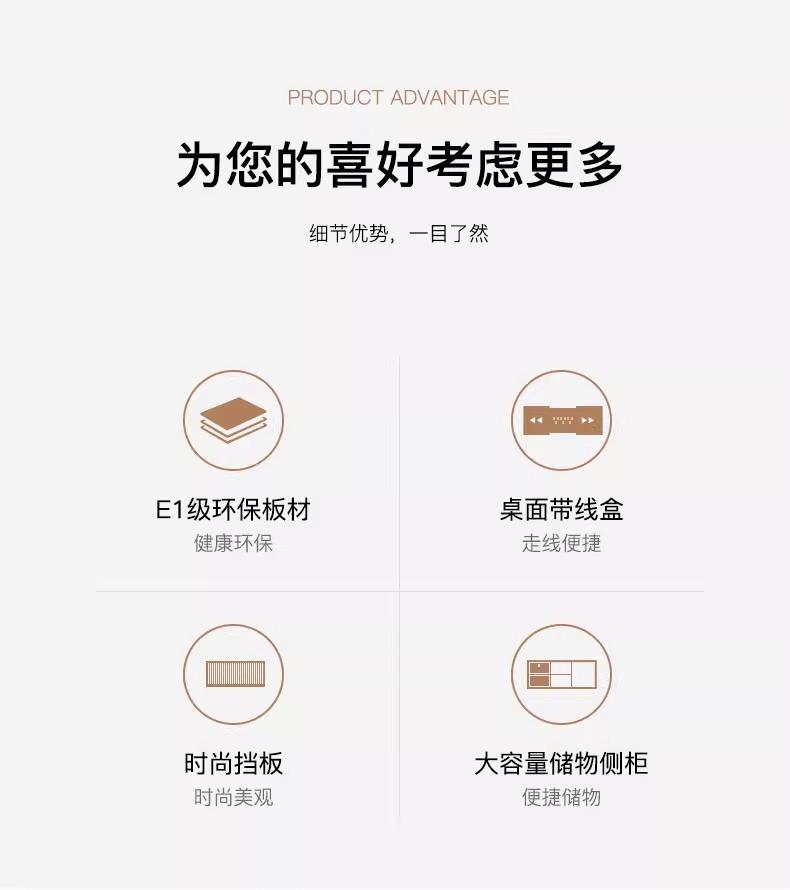 PRODUCT ADVANTAGE

为您的喜好考虑更多

细节优势，一目了然

E1级环保板材
健康环保

桌面带线盒
走线便捷

时尚挡板
时尚美观

大容量储物侧柜
便捷储物