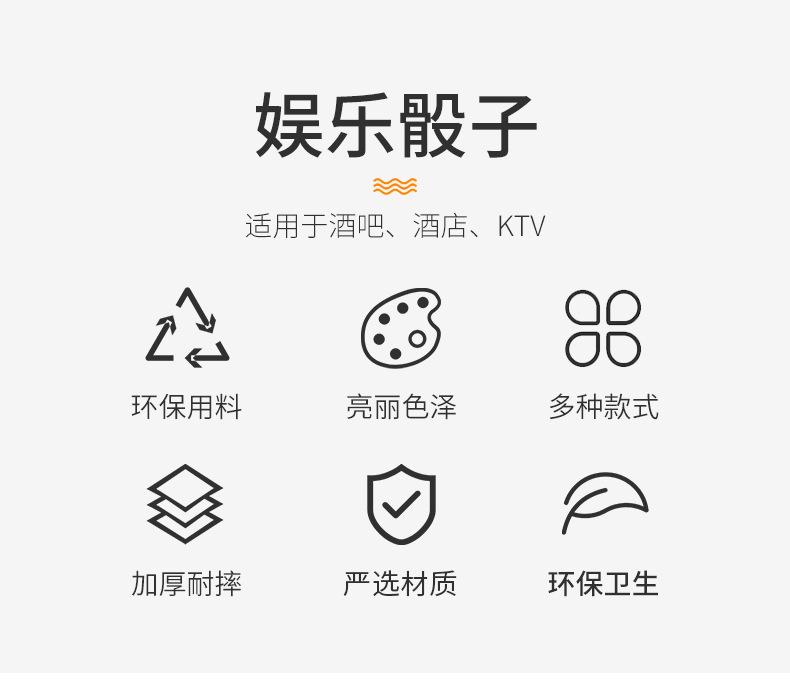 娱乐骰子

适用于酒吧、酒店、KTV

环保用料

亮丽色泽

多种款式

加厚耐摔

严选材质

环保卫生