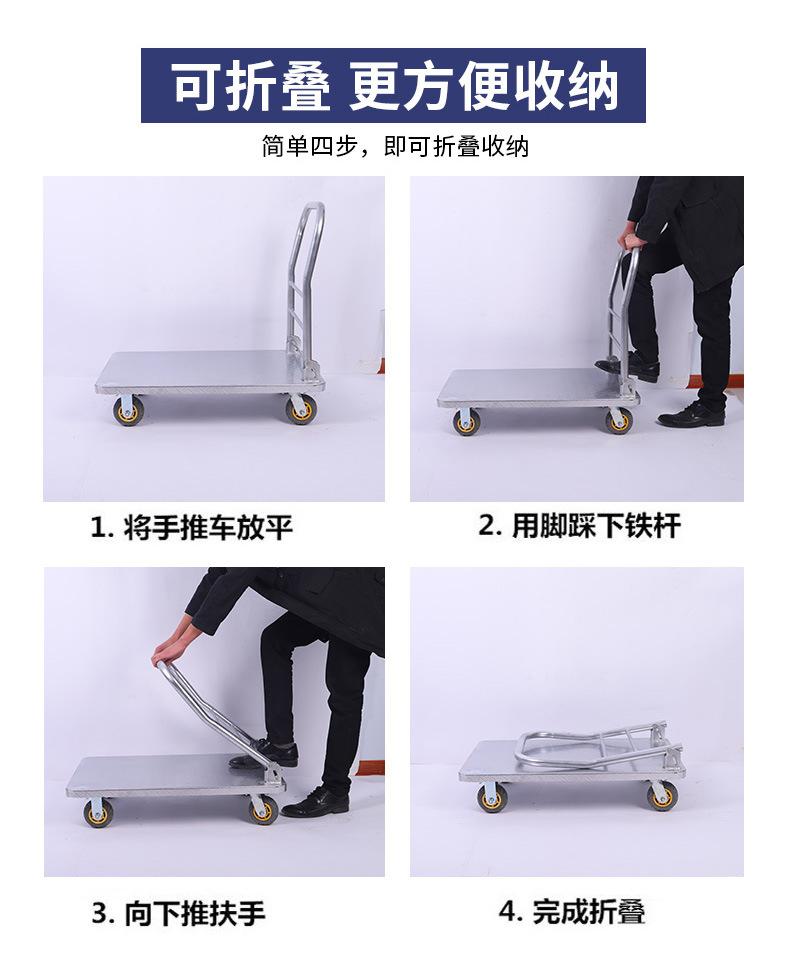 可折叠 更方便收纳

简单四步，即可折叠收纳

1. 将手推车放平

2. 用脚踩下铁杆

3. 向下推扶手

4. 完成折叠