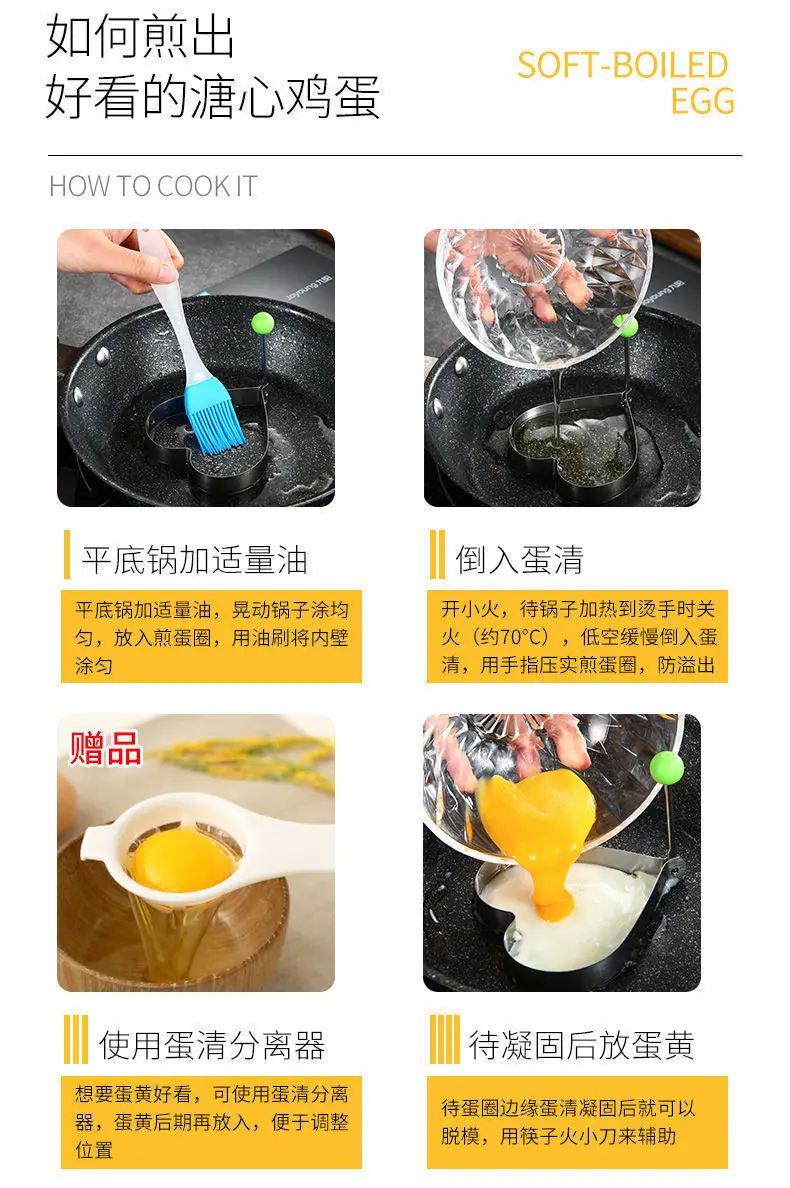 如何煎出
好看的溏心鸡蛋

SOFT-BOILED
EGG

HOW TO COOK IT

平底锅加适量油

平底锅加适量油，晃动锅子涂均匀，放入煎蛋圈，用油刷将内壁涂匀

倒入蛋清

开小火，待锅子加热到烫手时关火（约70°C），低空缓慢倒入蛋清，用手指压实煎蛋圈，防溢出

赠品

使用蛋清分离器

想要蛋黄好看，可使用蛋清分离器，蛋黄后期再放入，便于调整位置

待凝固后放蛋黄

待蛋圈边缘蛋清凝固后就可以脱模，用筷子火小刀来辅助