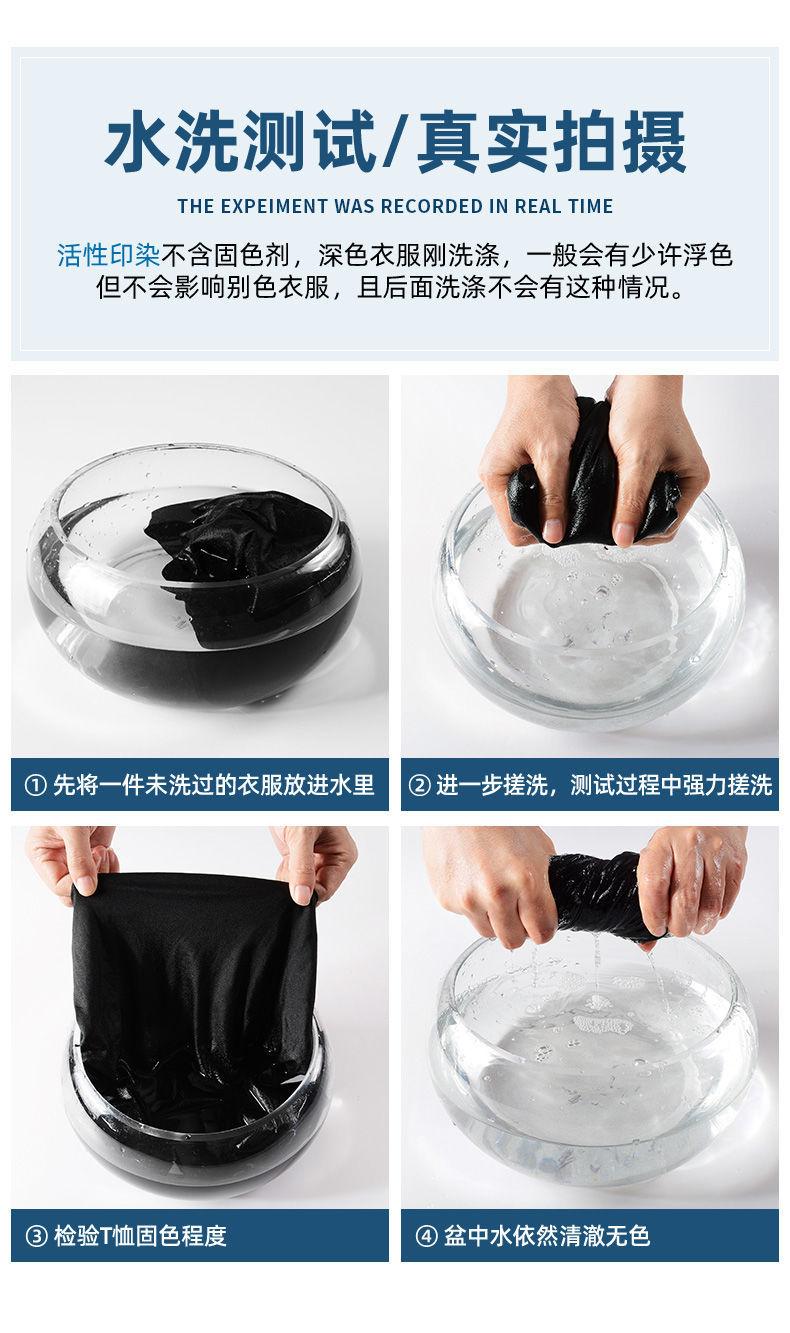 水洗测试/真实拍摄

THE EXPEIMENT WAS RECORDED IN REAL TIME

活性印染不含固色剂，深色衣服刚洗涤，一般会有少许浮色但不会影响别色衣服，且后面洗涤不会有这种情况。

① 先将一件未洗过的衣服放进水里

② 进一步搓洗，测试过程中强力搓洗

③ 检验T恤固色程度

④ 盆中水依然清澈无色